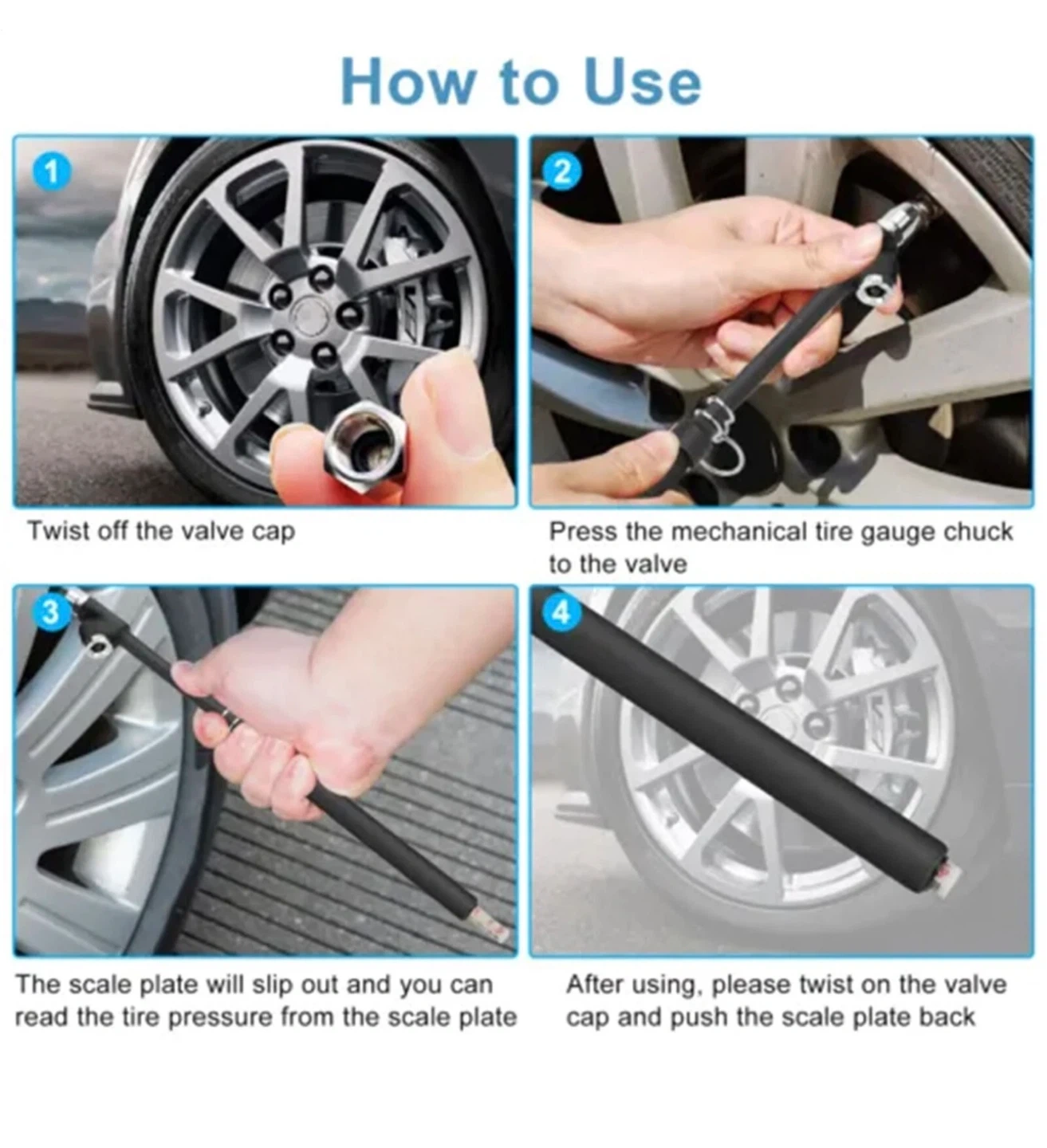 How to Use

1

Twist off the valve cap

2

Press the mechanical tire gauge chuck to the valve

3

The scale plate will slip out and you can read the tire pressure from the scale plate

4

After using, please twist on the valve cap and push the scale plate back