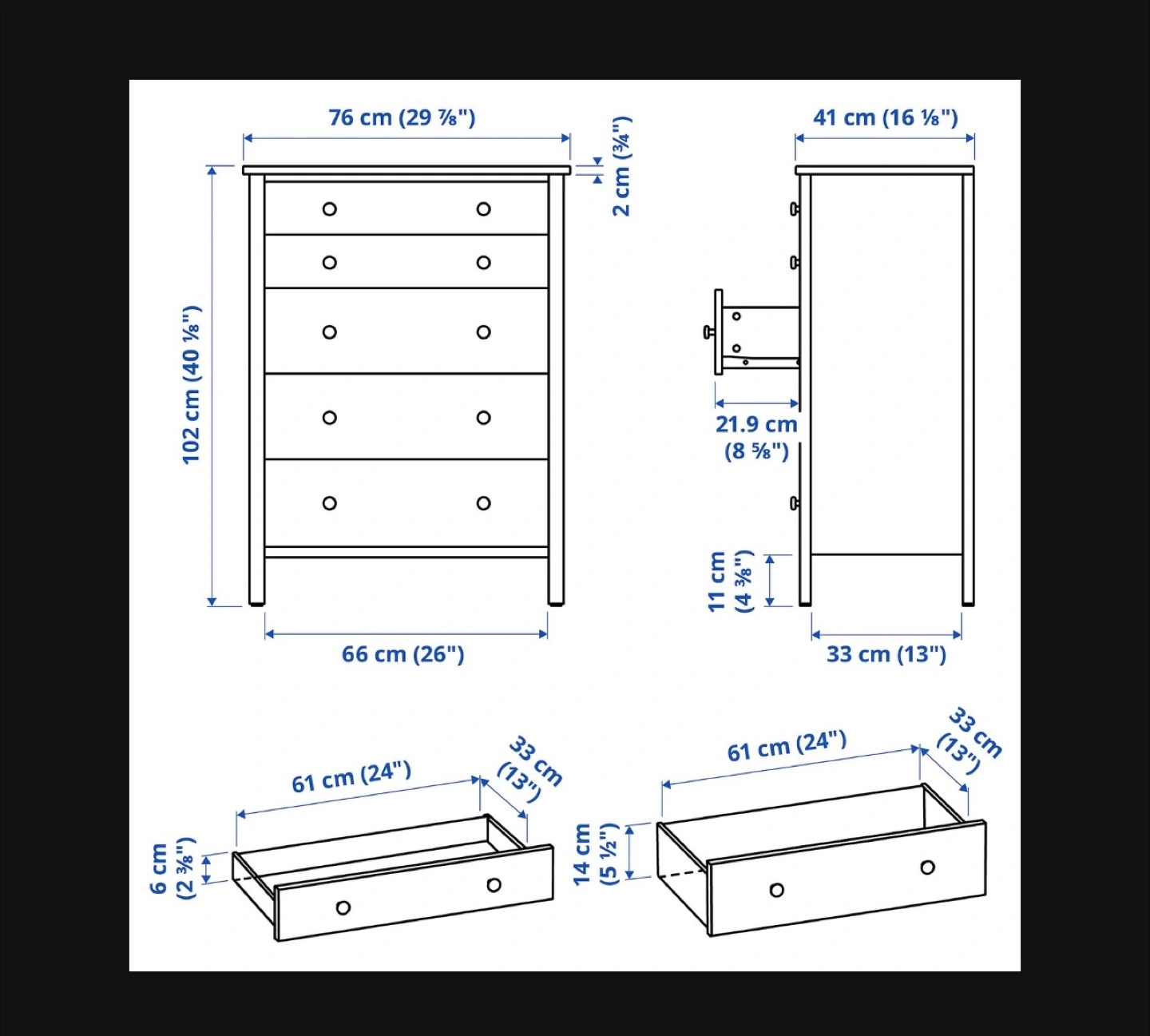 76 cm (29 ⅞")

2 cm (¾")

41 cm (16 ⅛")

102 cm (40 ⅛")

21.9 cm (8 ⅝")

11 cm (4 ⅜")

66 cm (26")

33 cm (13")

61 cm (24")

33 cm (13")

6 cm (2 ⅜")

61 cm (24")

33 cm (13")

14 cm (5 ½")