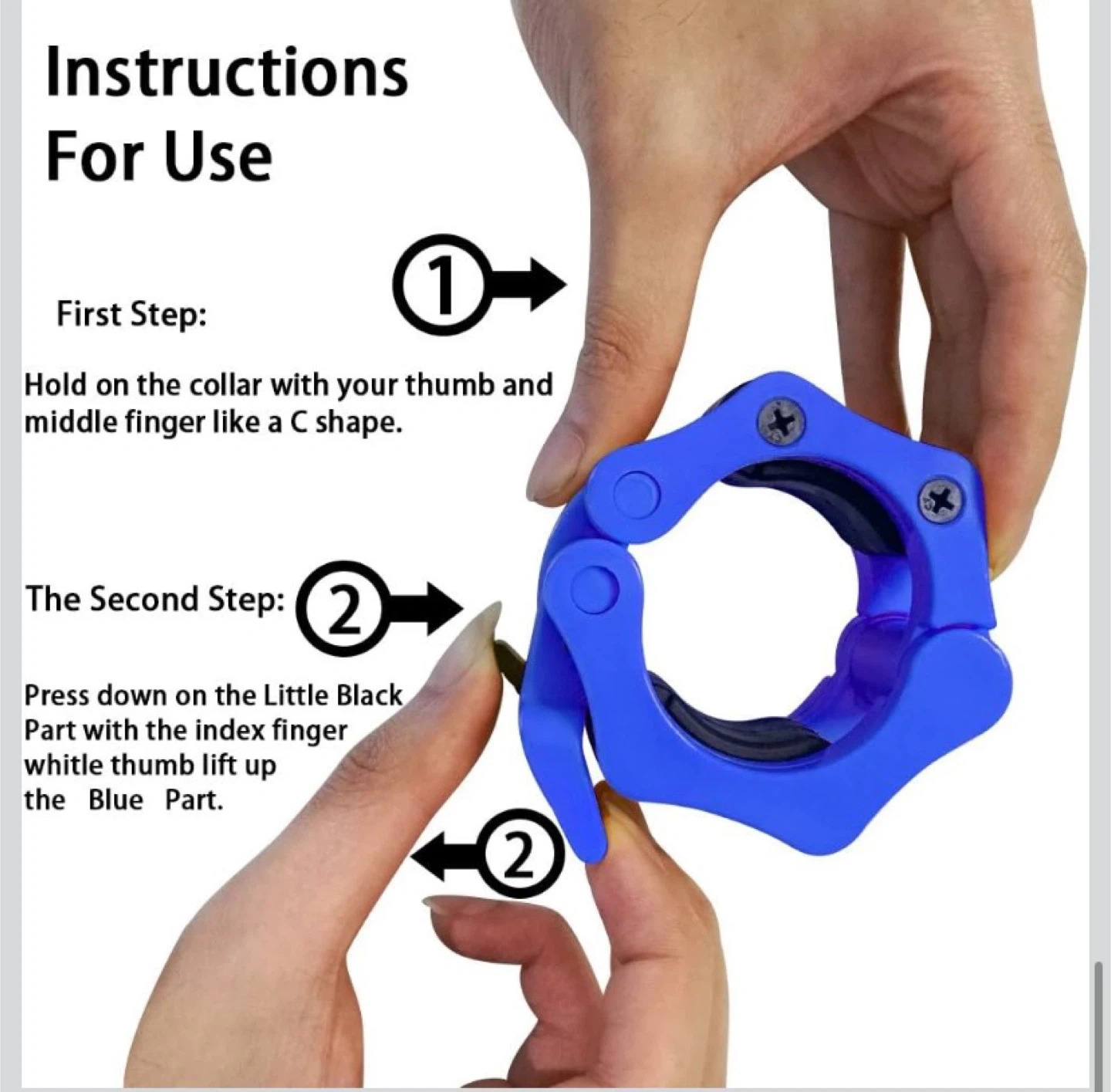 Instructions For Use

First Step: ①

Hold on the collar with your thumb and middle finger like a C shape.

The Second Step: ②

Press down on the Little Black Part with the index finger whitle thumb lift up the Blue Part.

②