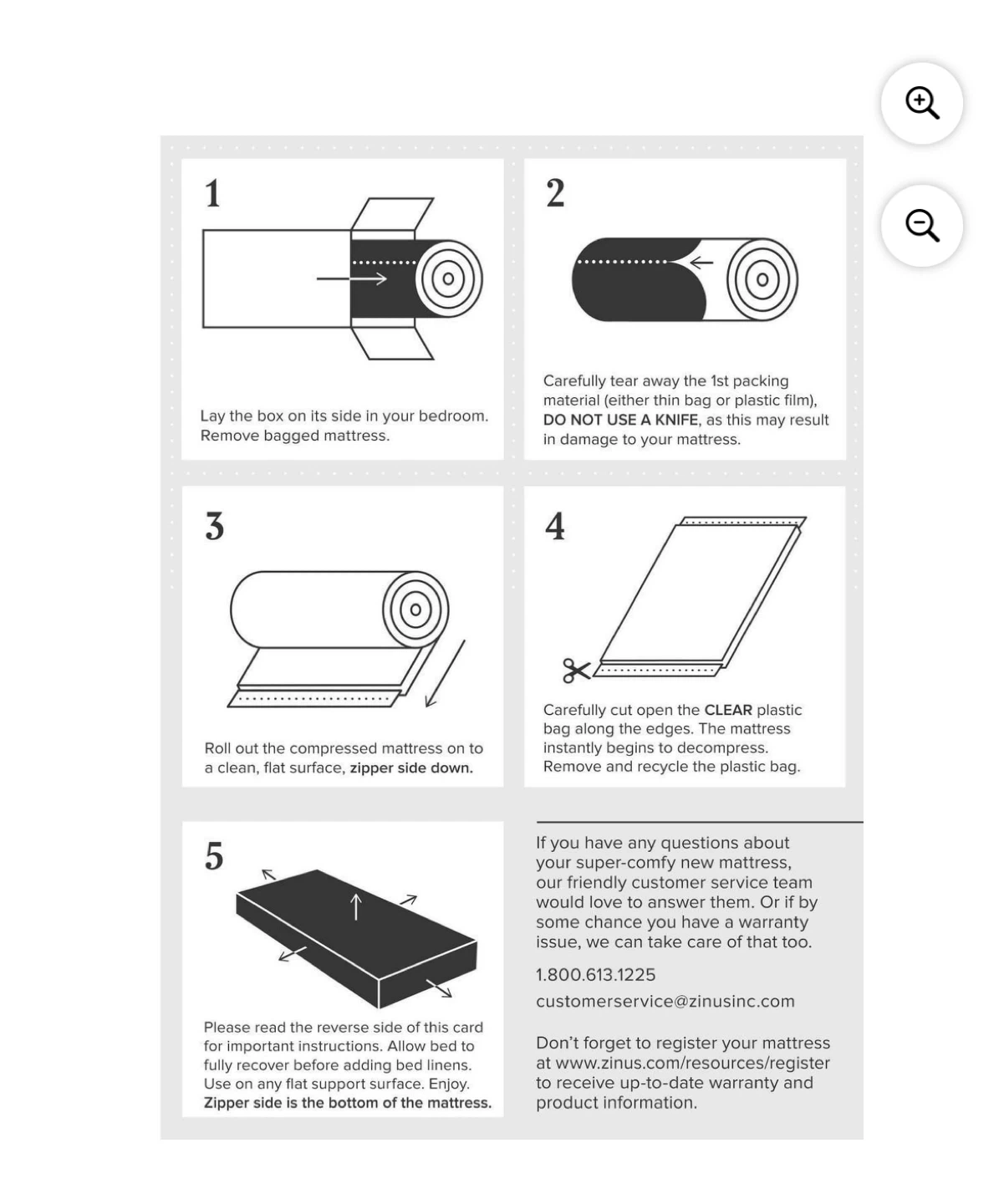 1

Lay the box on its side in your bedroom. Remove bagged mattress.

2

Carefully tear away the 1st packing material (either thin bag or plastic film), DO NOT USE A KNIFE, as this may result in damage to your mattress.

3

Roll out the compressed mattress on to a clean, flat surface, zipper side down.

4

Carefully cut open the CLEAR plastic bag along the edges. The mattress instantly begins to decompress. Remove and recycle the plastic bag.

5

Please read the reverse side of this card for important instructions. Allow bed to fully recover before adding bed linens. Use on any flat support surface. Enjoy. Zipper side is the bottom of the mattress.

If you have any questions about your super-comfy new mattress, our friendly customer service team would love to answer them. Or if by some chance you have a warranty issue, we can take care of that too.

1.800.613.1225

customerservice@zinusinc.com

Don't forget to register your mattress at www.zinus.com/resources/register to receive up-to-date warranty and product information.