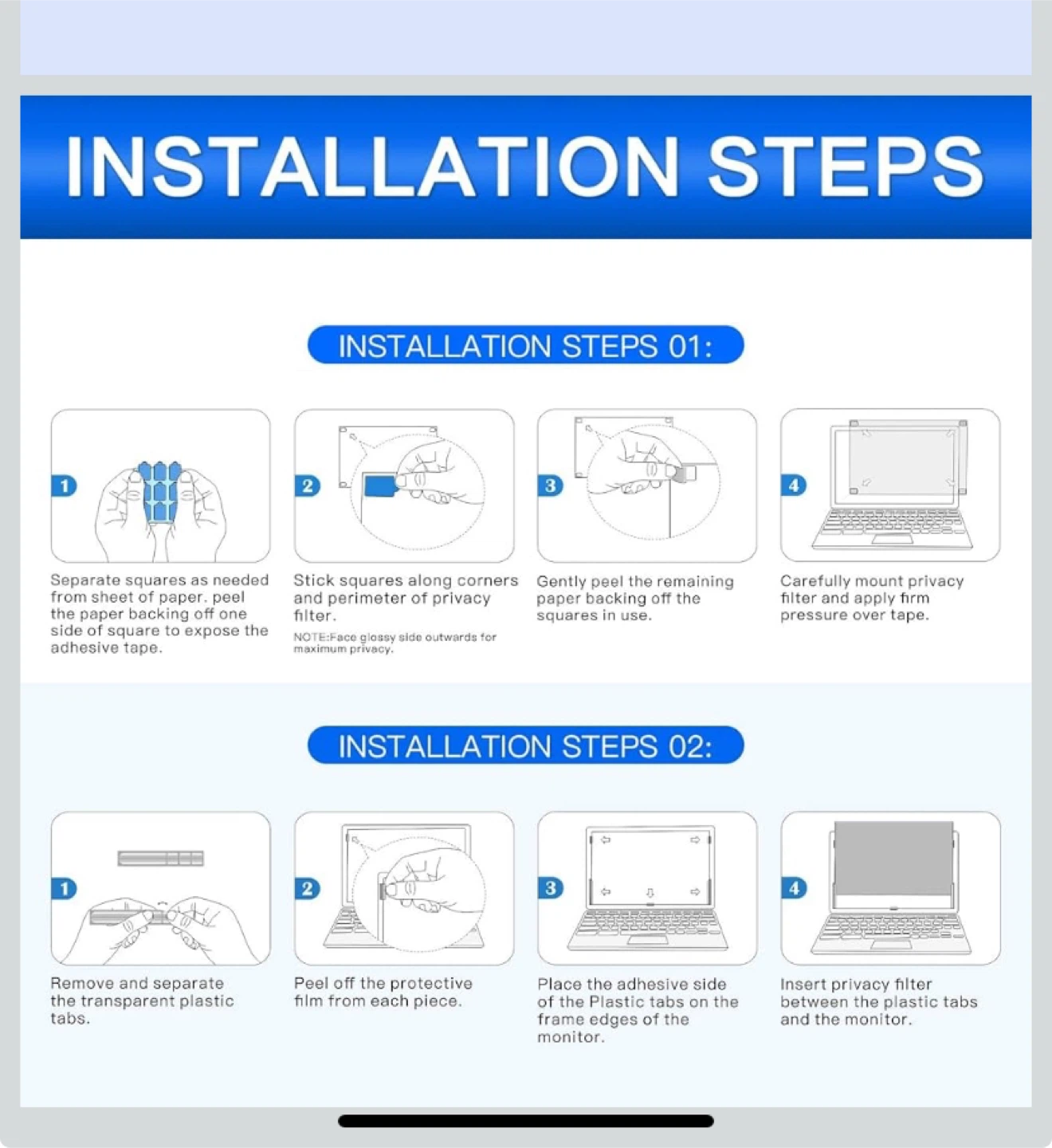 INSTALLATION STEPS

INSTALLATION STEPS 01:

1

Separate squares as needed from sheet of paper. peel the paper backing off one side of square to expose the adhesive tape.

2

Stick squares along corners and perimeter of privacy filter.

NOTE:Face glossy side outwards for maximum privacy.

3

Gently peel the remaining paper backing off the squares in use.

4

Carefully mount privacy filter and apply firm pressure over tape.

INSTALLATION STEPS 02:

1

Remove and separate the transparent plastic tabs.

2

Peel off the protective film from each piece.

3

Place the adhesive side of the Plastic tabs on the frame edges of the monitor.

4

Insert privacy filter between the plastic tabs and the monitor.