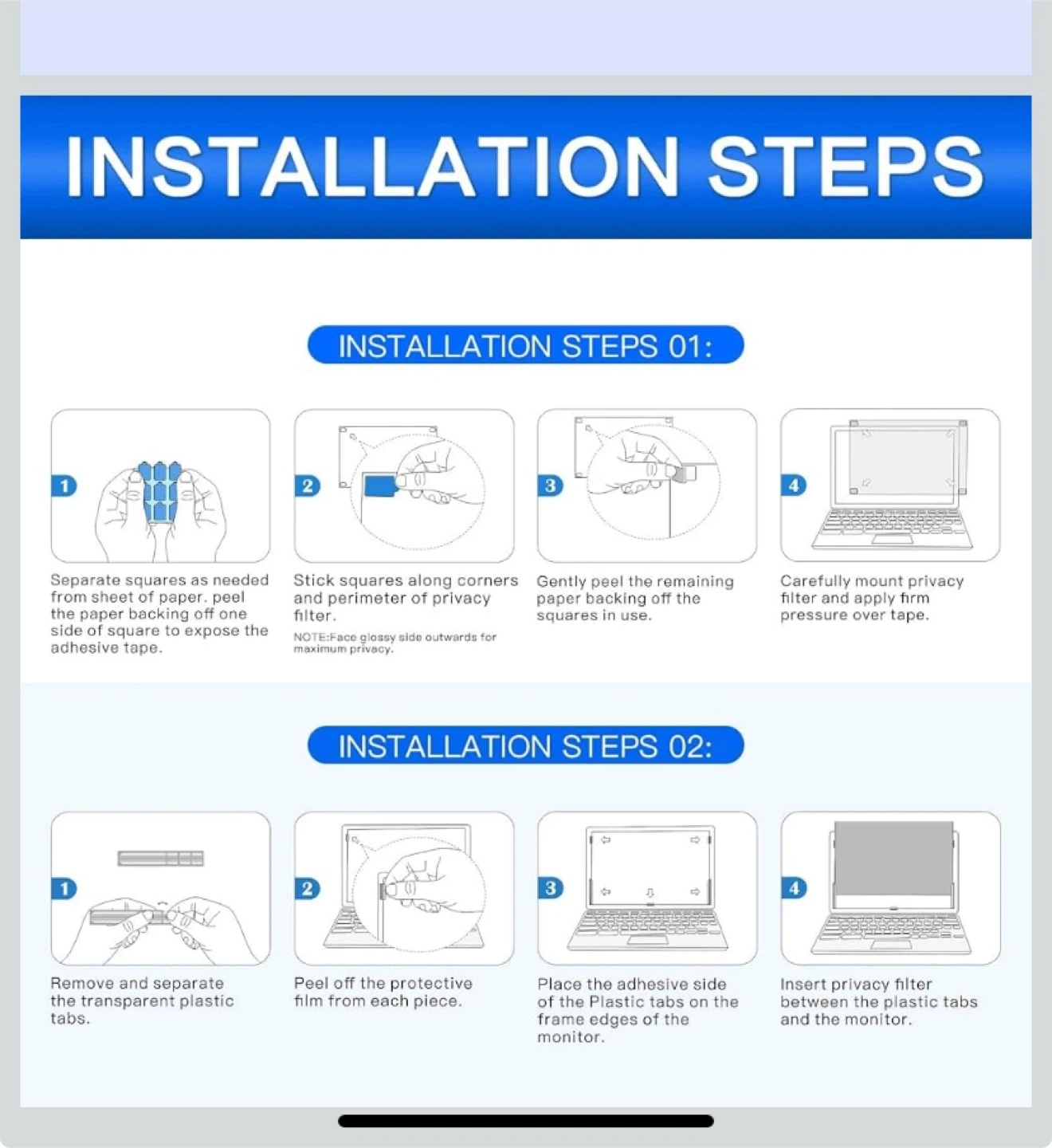 INSTALLATION STEPS

INSTALLATION STEPS 01:

1

Separate squares as needed from sheet of paper. peel the paper backing off one side of square to expose the adhesive tape.

2

Stick squares along corners and perimeter of privacy filter.

NOTE:Face glossy side outwards for maximum privacy.

3

Gently peel the remaining paper backing off the squares in use.

4

Carefully mount privacy filter and apply firm pressure over tape.

INSTALLATION STEPS 02:

1

Remove and separate the transparent plastic tabs.

2

Peel off the protective film from each piece.

3

Place the adhesive side of the Plastic tabs on the frame edges of the monitor.

4

Insert privacy filter between the plastic tabs and the monitor.