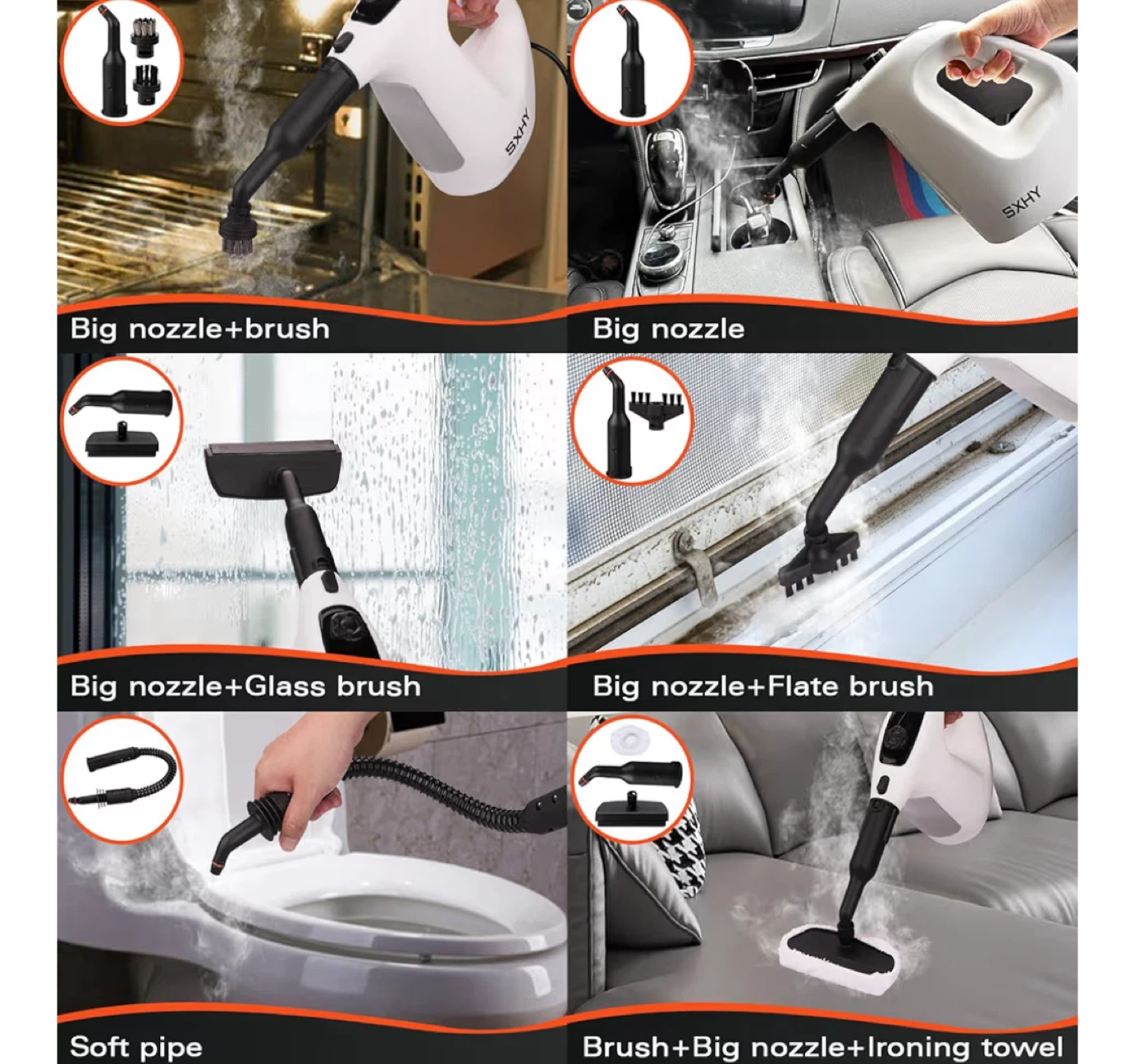 SXHY

Big nozzle+brush

SXHY

Big nozzle

Big nozzle+Glass brush

Big nozzle+Flate brush

Soft pipe

Brush+Big nozzle+Ironing towel