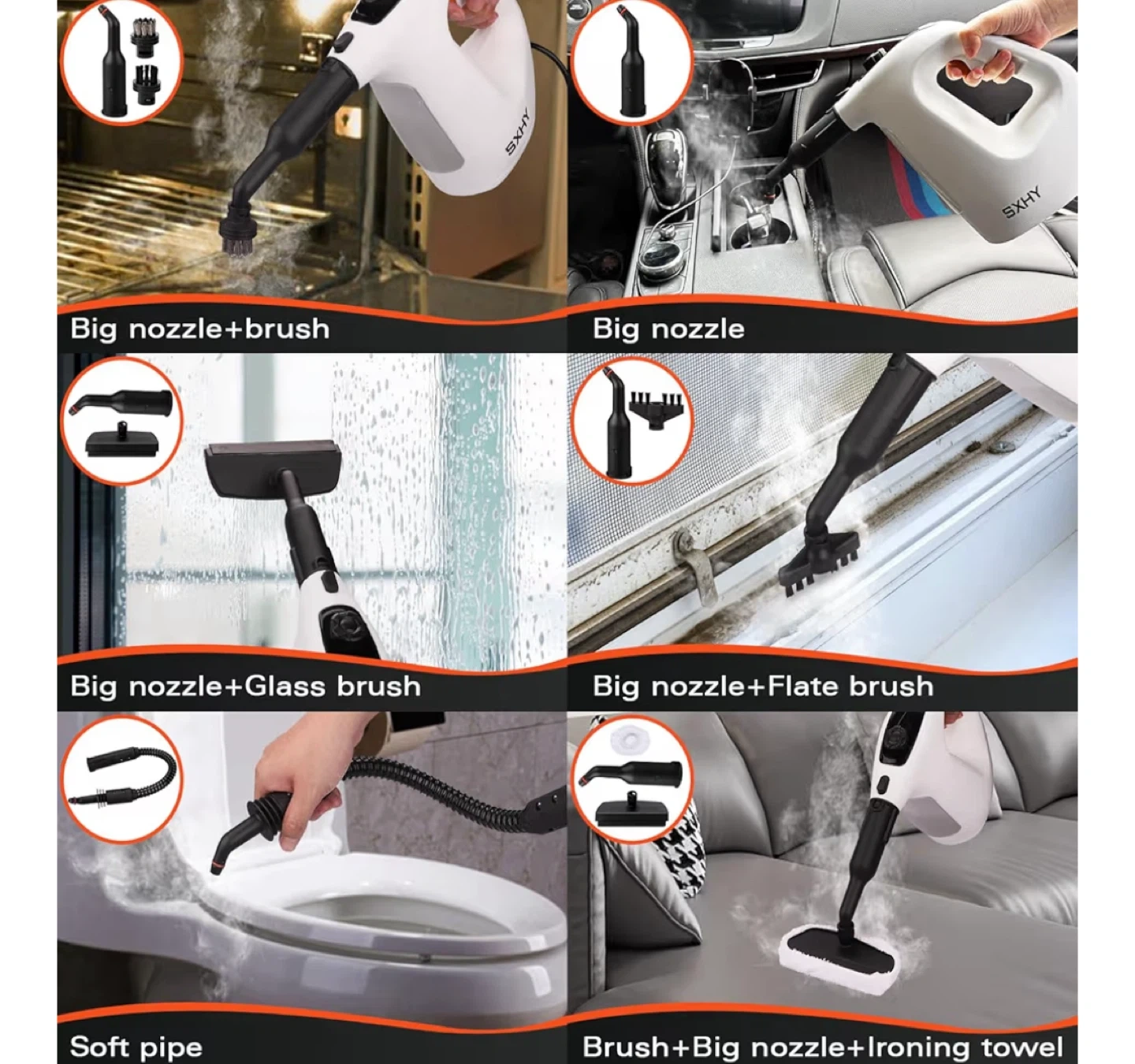 SXHY

Big nozzle+brush

SXHY

Big nozzle

Big nozzle+Glass brush

Big nozzle+Flate brush

Soft pipe

Brush+Big nozzle+Ironing towel