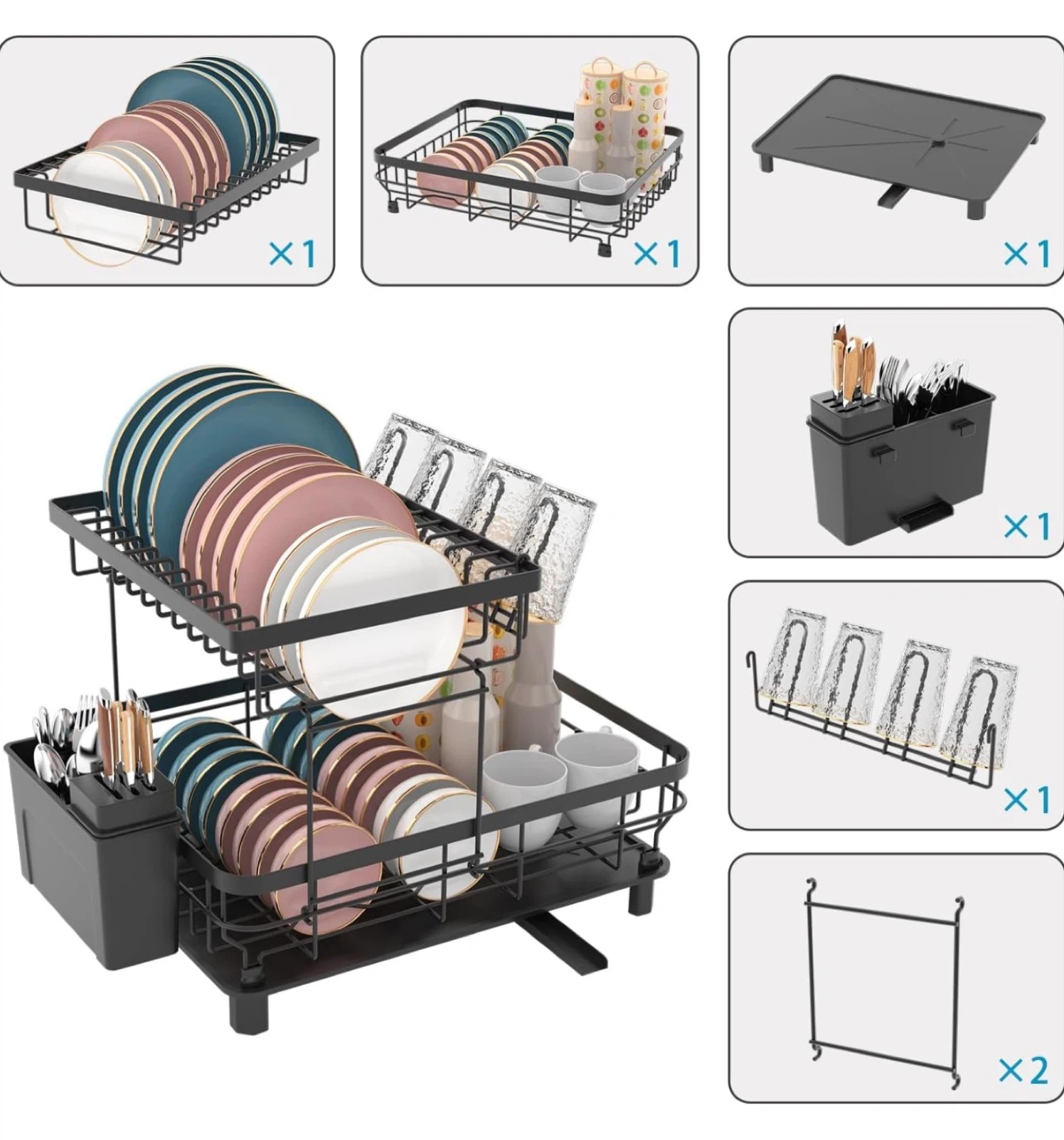 ×1

×1

×1

×1

×1

×2