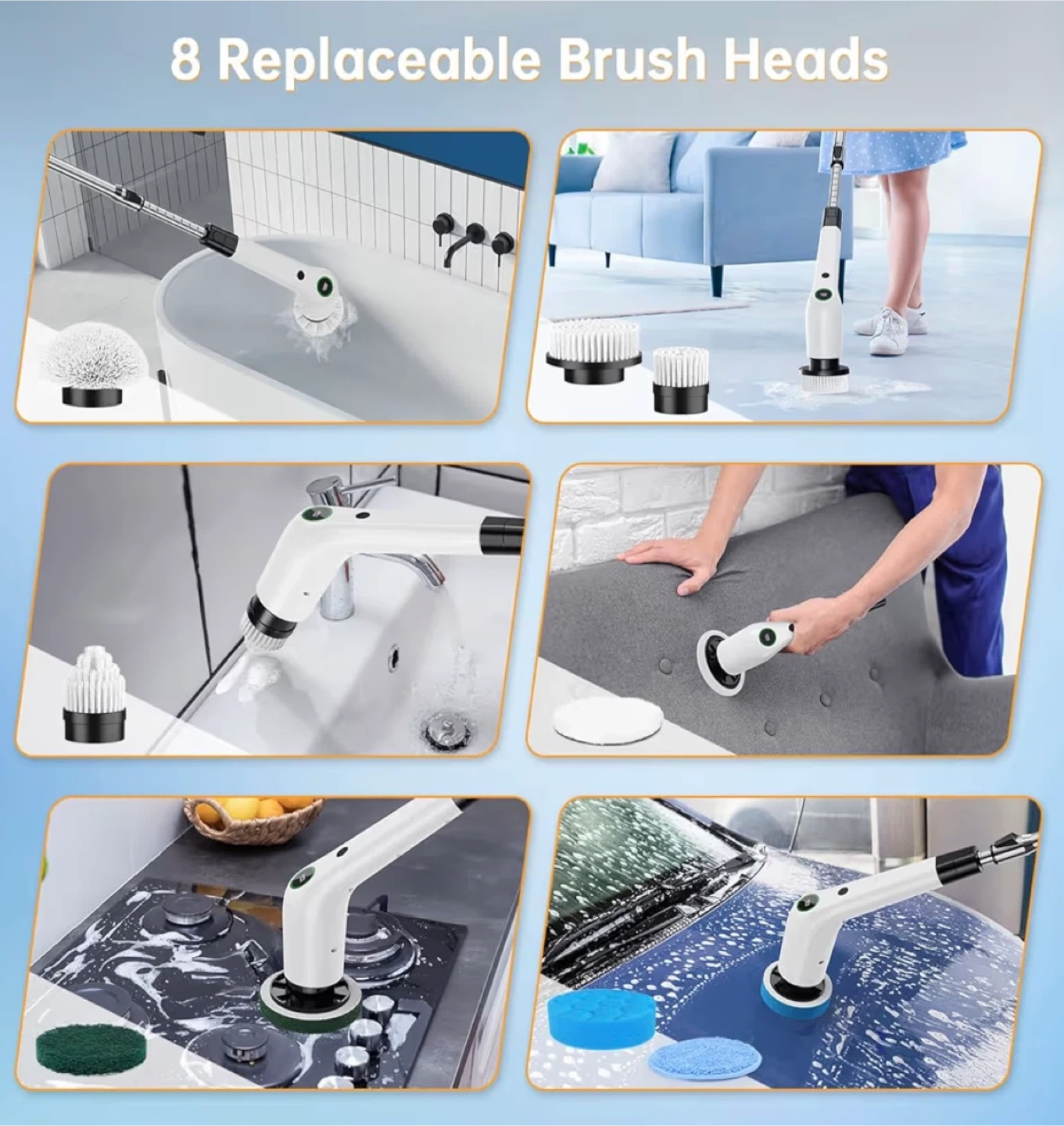 8 Replaceable Brush Heads