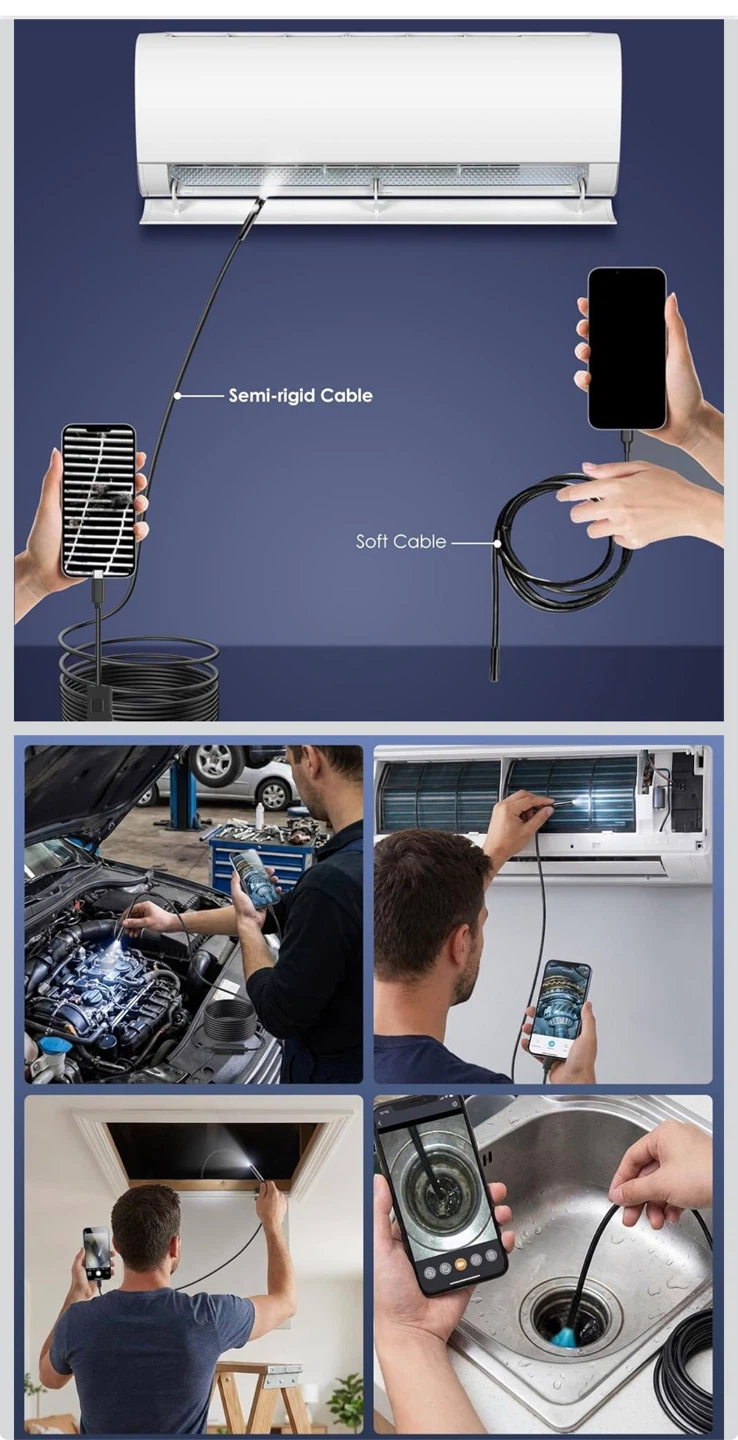 Semi-rigid Cable

Soft Cable