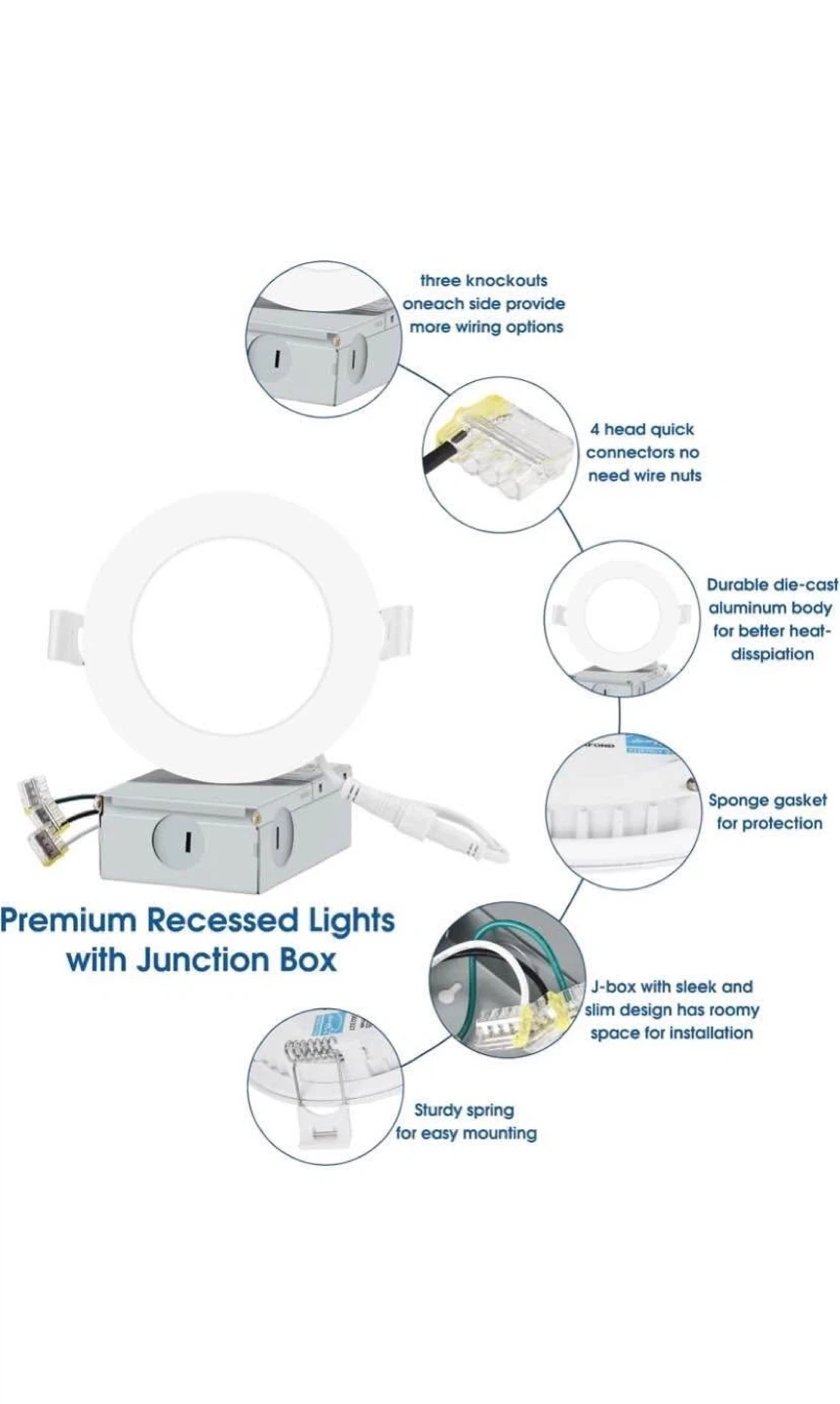 three knockouts oneach side provide more wiring options

4 head quick connectors no need wire nuts

Durable die-cast aluminum body for better heat-disspiation

Sponge gasket for protection

Premium Recessed Lights with Junction Box

J-box with sleek and slim design has roomy space for installation

Sturdy spring for easy mounting