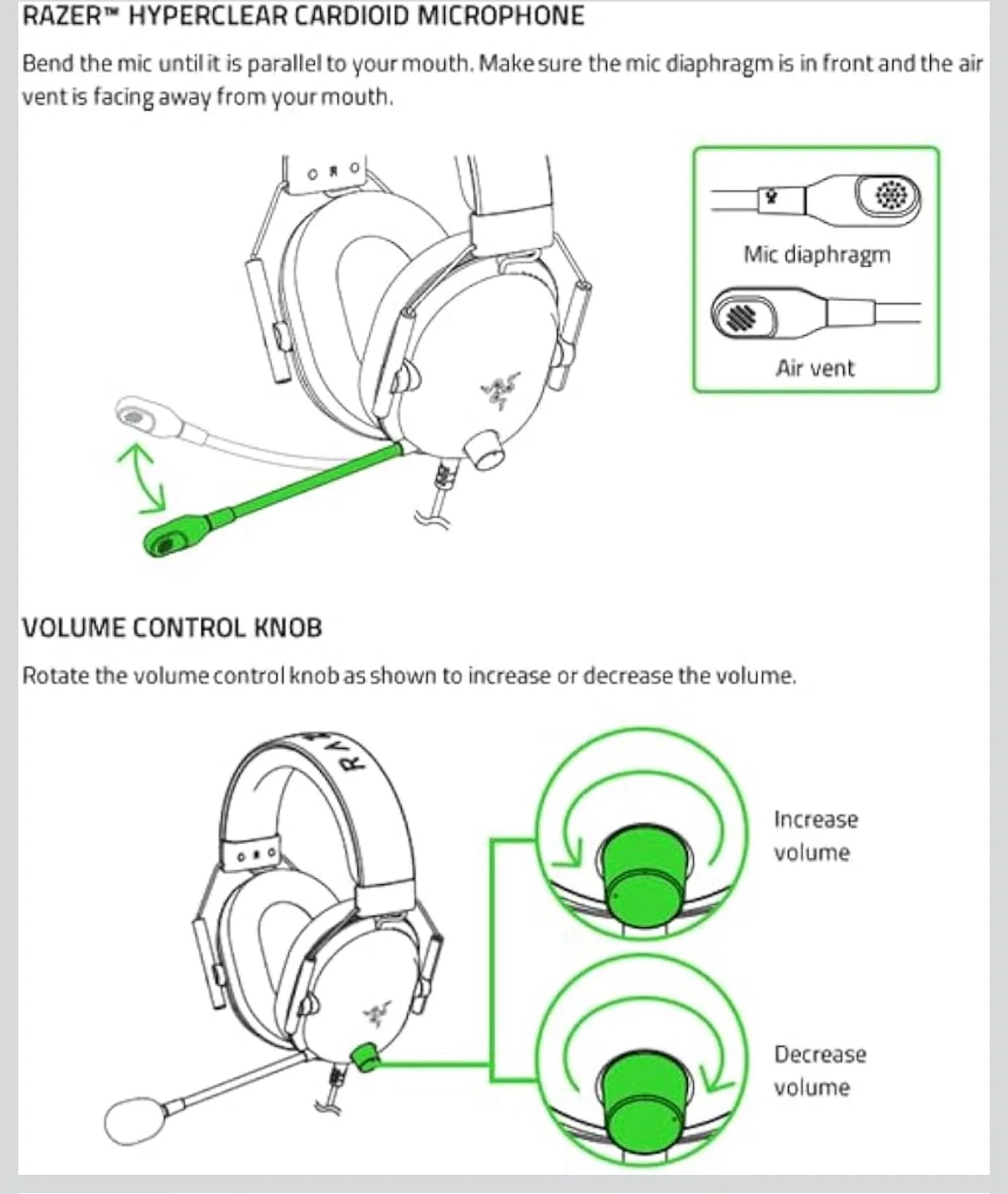 RAZER™ HYPERCLEAR CARDIOID MICROPHONE

Bend the mic until it is parallel to your mouth. Make sure the mic diaphragm is in front and the air vent is facing away from your mouth.

Mic diaphragm

Air vent

VOLUME CONTROL KNOB

Rotate the volume control knob as shown to increase or decrease the volume.

RA

Increase volume

Decrease volume