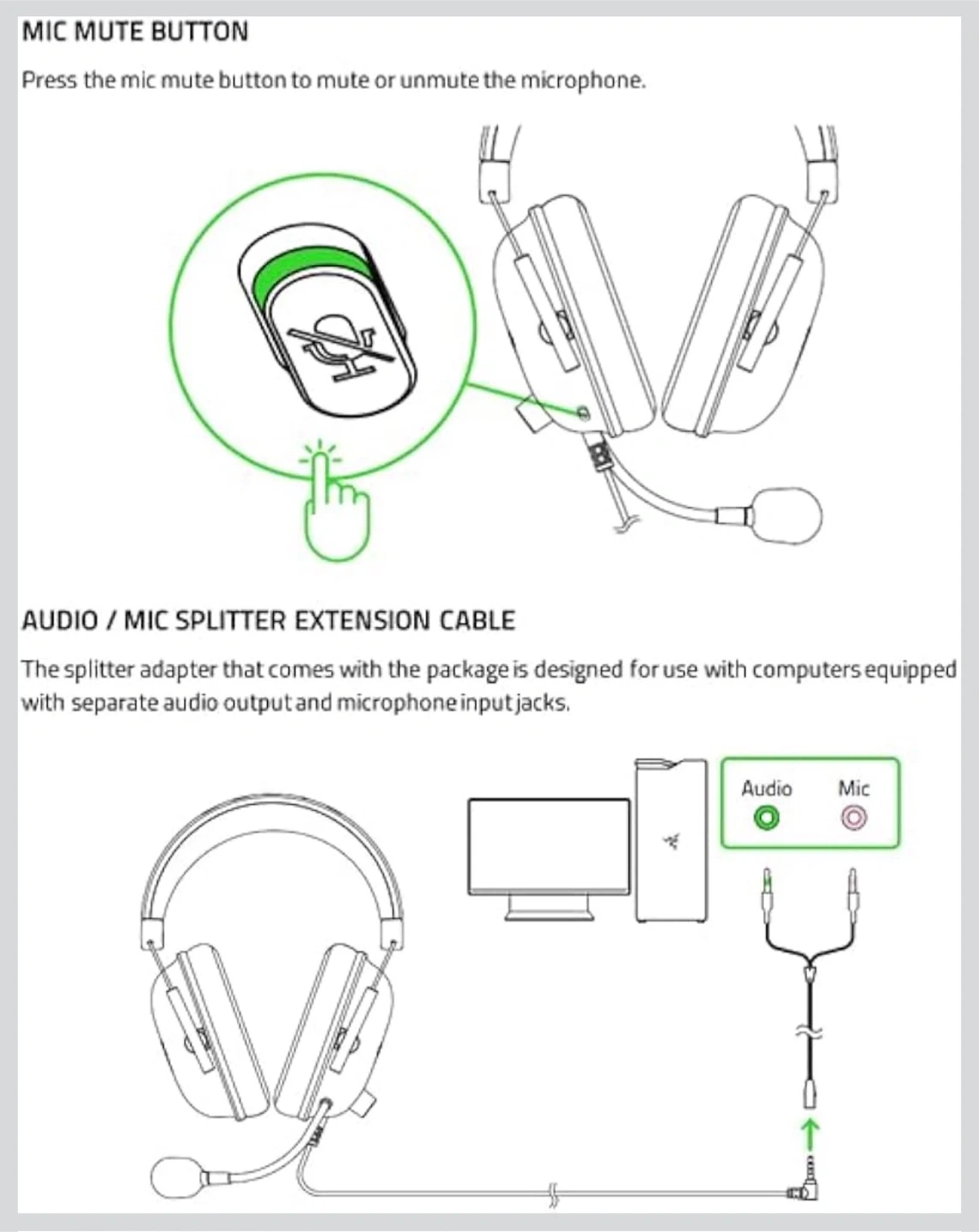 MIC MUTE BUTTON

Press the mic mute button to mute or unmute the microphone.

AUDIO / MIC SPLITTER EXTENSION CABLE

The splitter adapter that comes with the package is designed for use with computers equipped with separate audio output and microphone input jacks.

Audio

Mic