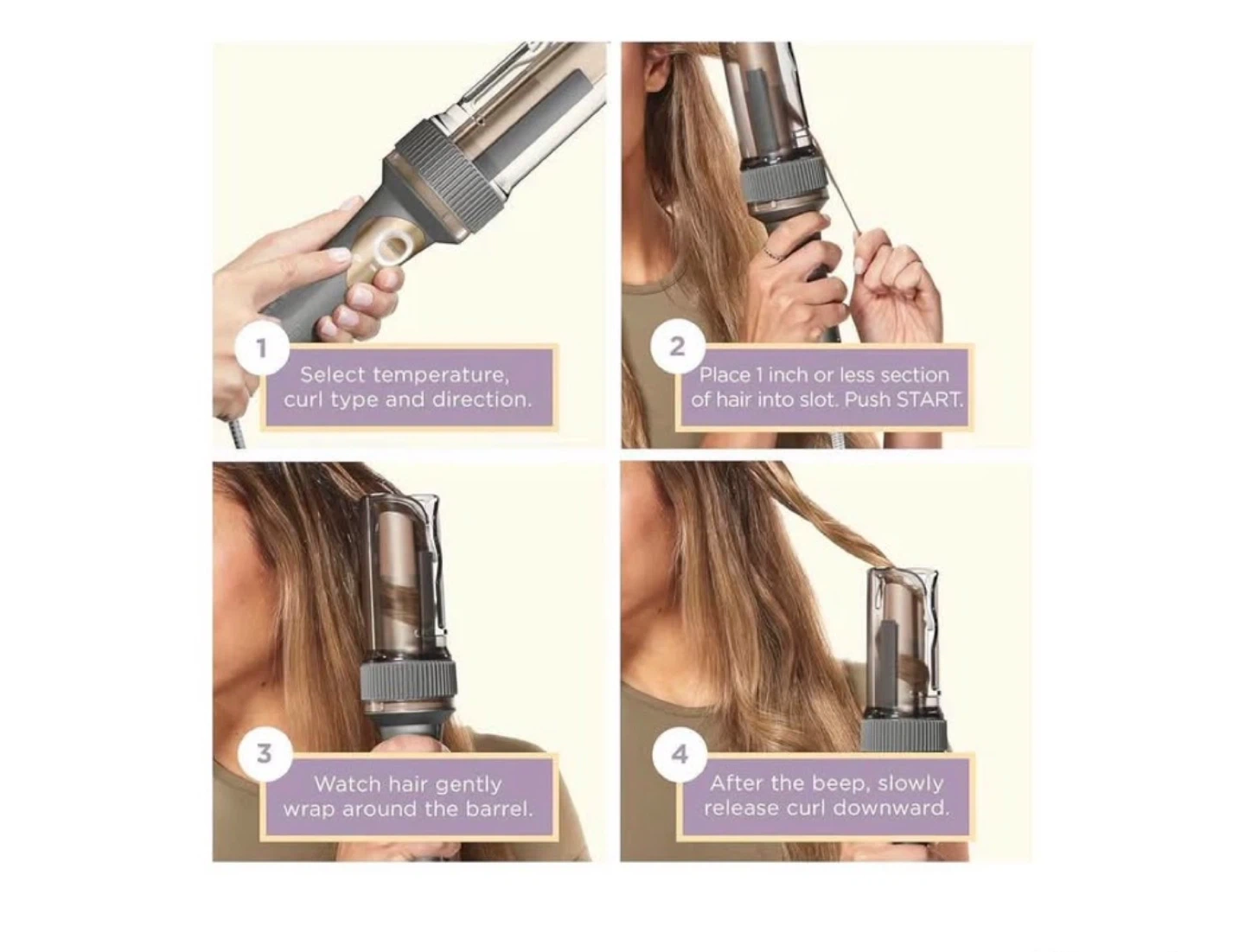 1
Select temperature, curl type and direction.

2
Place 1 inch or less section of hair into slot. Push START.

3
Watch hair gently wrap around the barrel.

4
After the beep, slowly release curl downward.