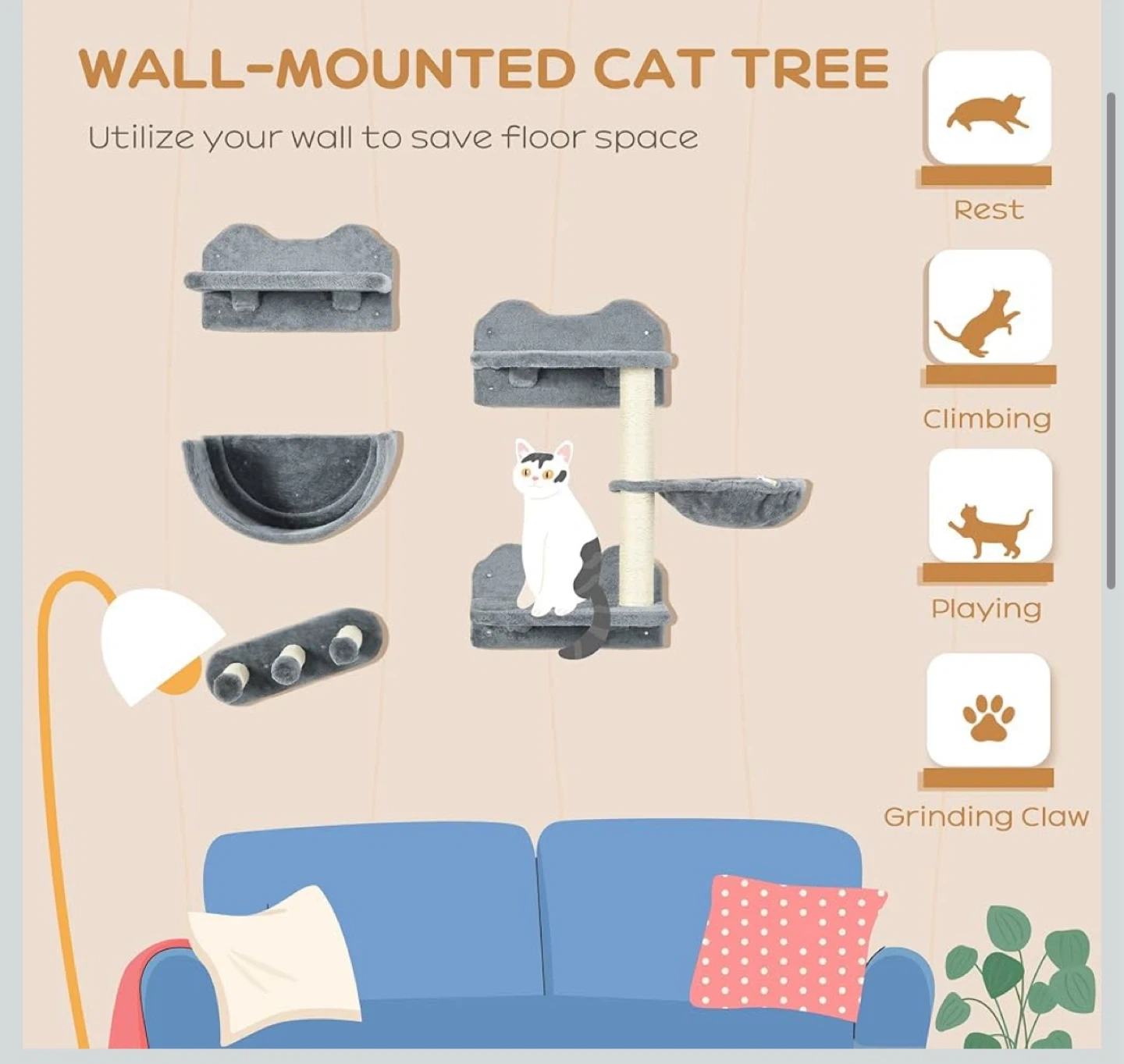 WALL-MOUNTED CAT TREE

Utilize your wall to save floor space

Rest

Climbing

Playing

Grinding Claw