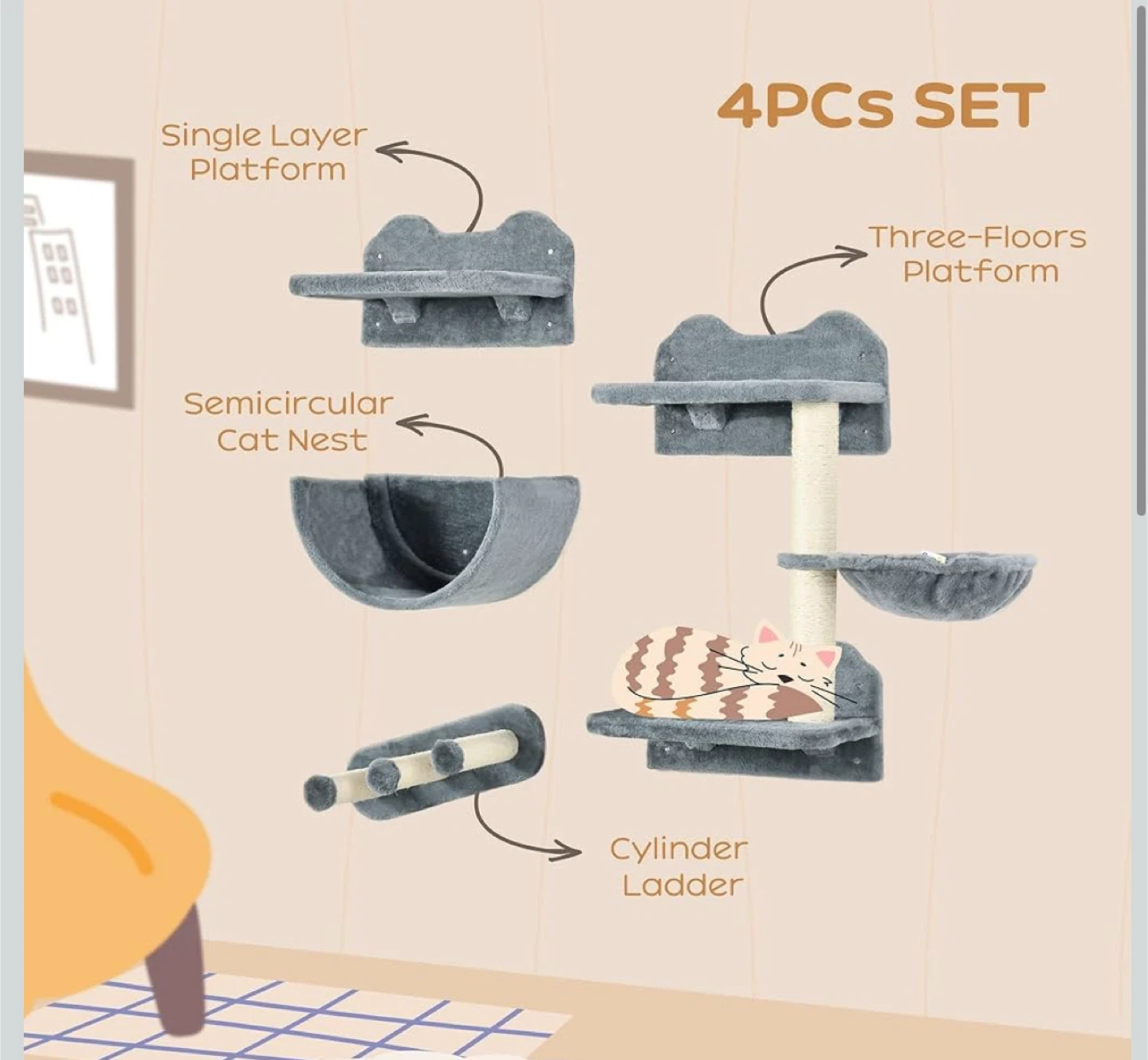 4PCs SET

Single Layer Platform

Three-Floors Platform

Semicircular Cat Nest

Cylinder Ladder