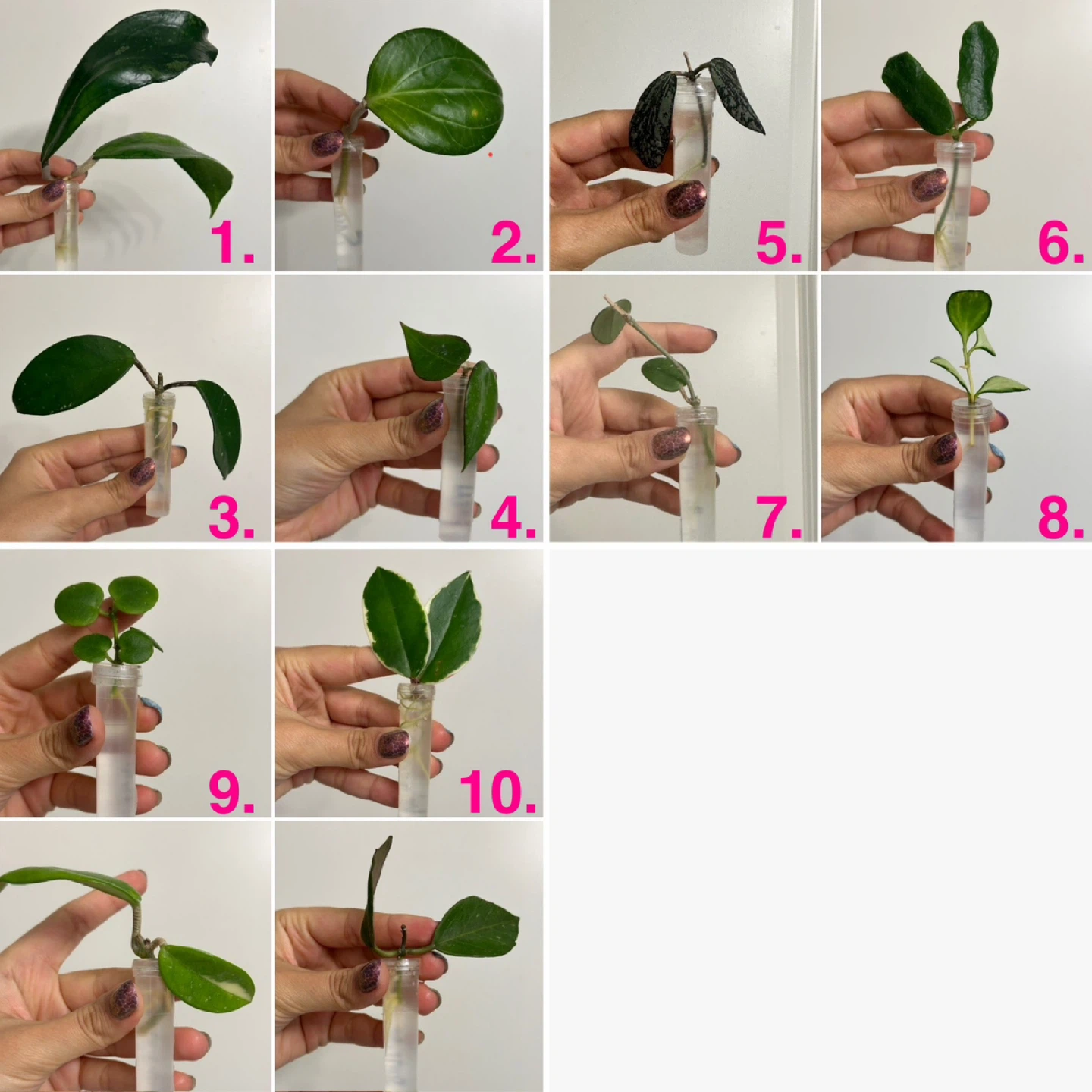 1.

2.

5.

6.

3.

4.

7.

8.

9.

10.