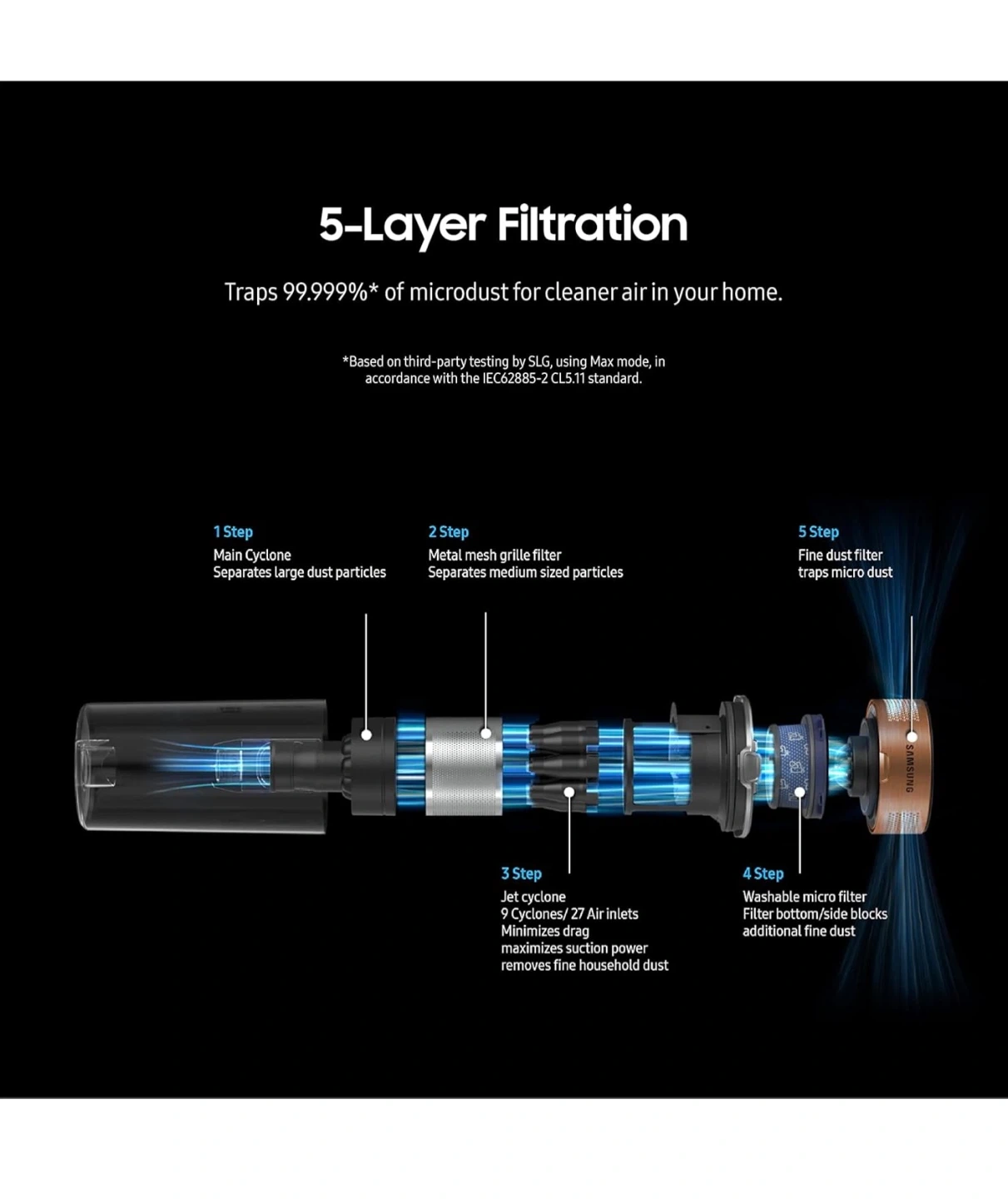 5-Layer Filtration

Traps 99.999%* of microdust for cleaner air in your home.

*Based on third-party testing by SLG, using Max mode, in accordance with the IEC62885-2 CL5.11 standard.

1 Step
Main Cyclone
Separates large dust particles

2 Step
Metal mesh grille filter
Separates medium sized particles

5 Step
Fine dust filter
traps micro dust

SAMSUNG

3 Step
Jet cyclone
9 Cyclones/ 27 Air inlets
Minimizes drag
maximizes suction power
removes fine household dust

4 Step
Washable micro filter
Filter bottom/side blocks
additional fine dust