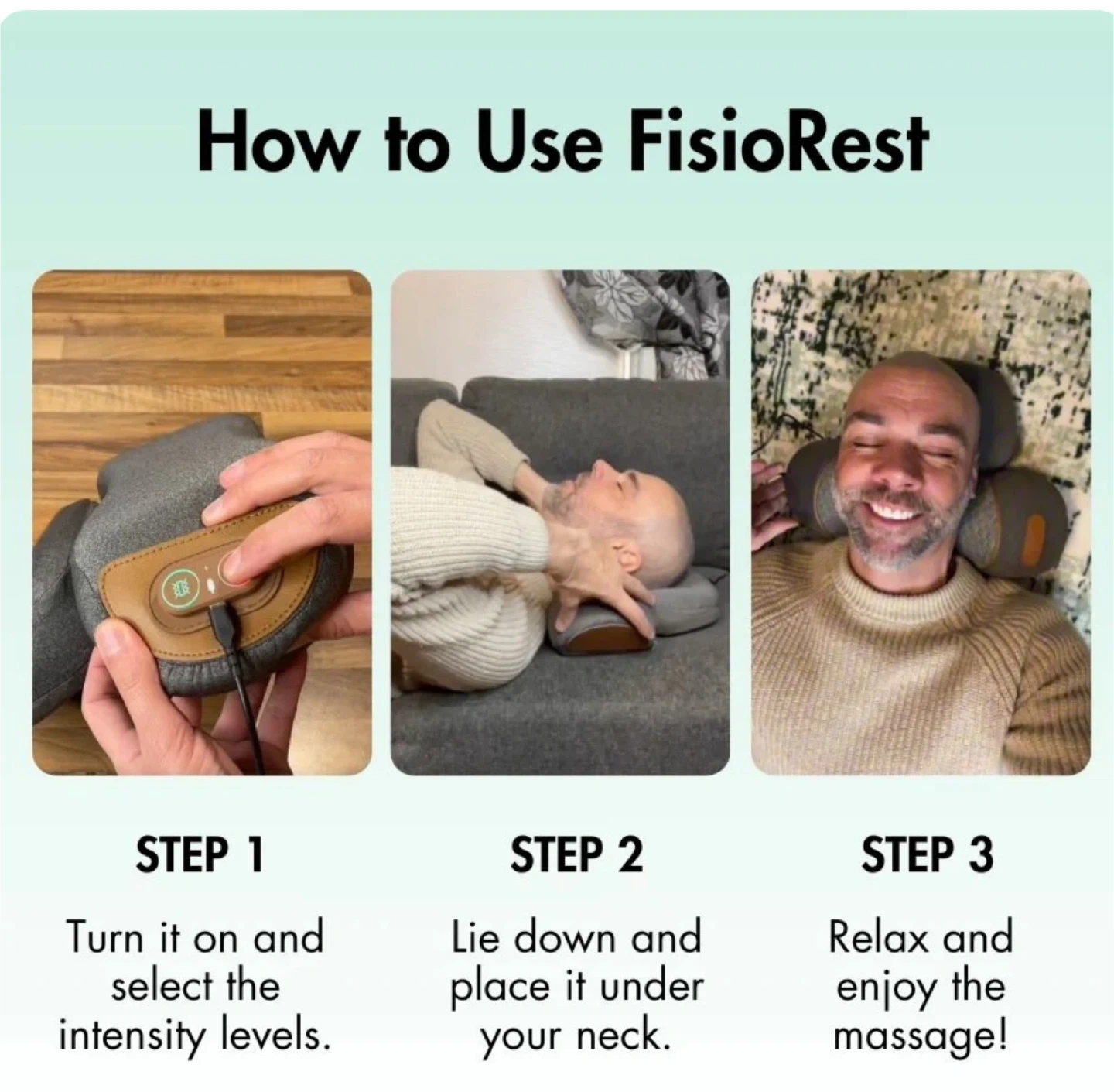 How to Use FisioRest

STEP 1

Turn it on and select the intensity levels.

STEP 2

Lie down and place it under your neck.

STEP 3

Relax and enjoy the massage!