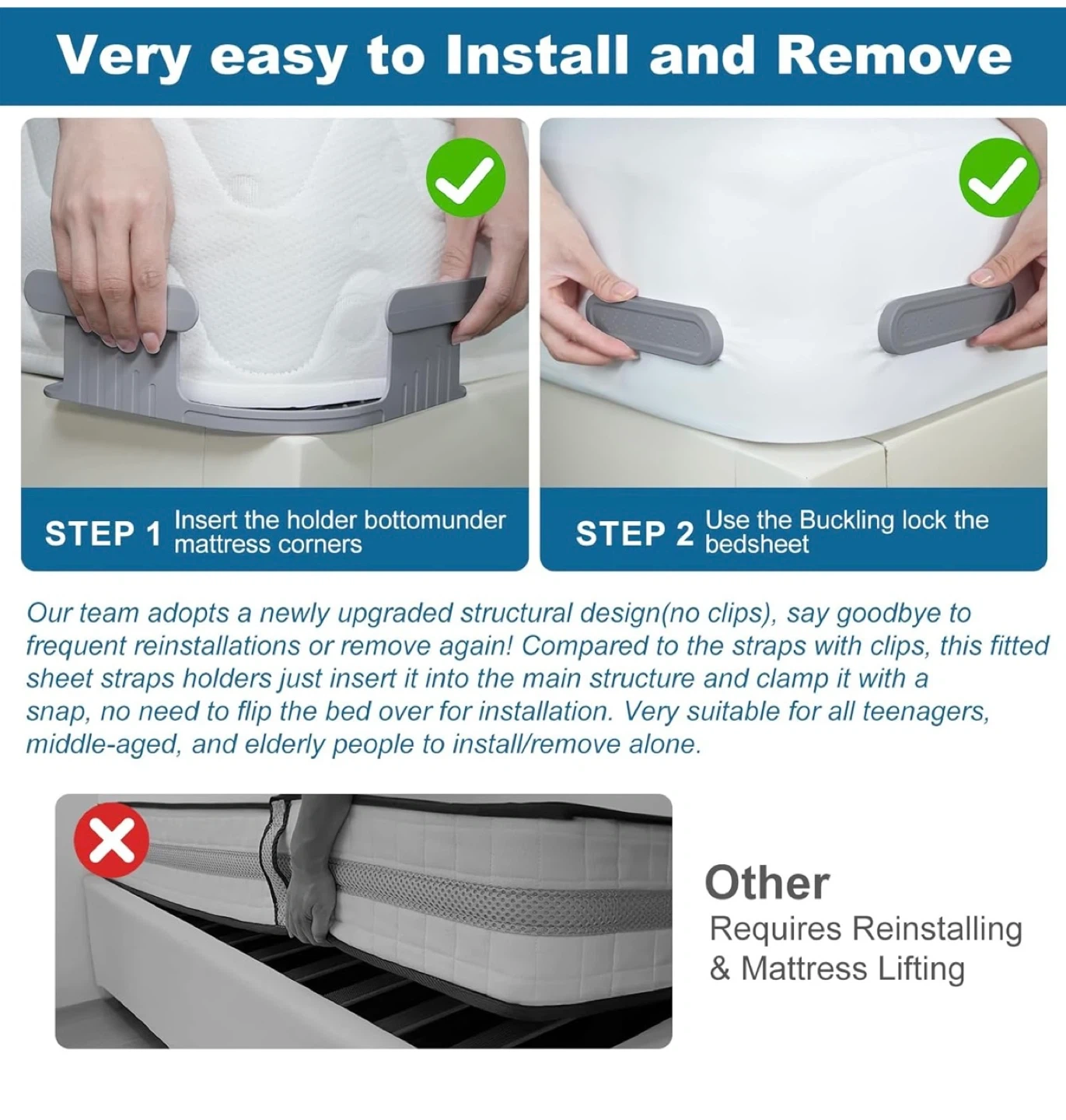 Very easy to Install and Remove

STEP 1 Insert the holder bottomunder mattress corners

STEP 2 Use the Buckling lock the bedsheet

Our team adopts a newly upgraded structural design(no clips), say goodbye to frequent reinstallations or remove again! Compared to the straps with clips, this fitted sheet straps holders just insert it into the main structure and clamp it with a snap, no need to flip the bed over for installation. Very suitable for all teenagers, middle-aged, and elderly people to install/remove alone.

Other
Requires Reinstalling & Mattress Lifting