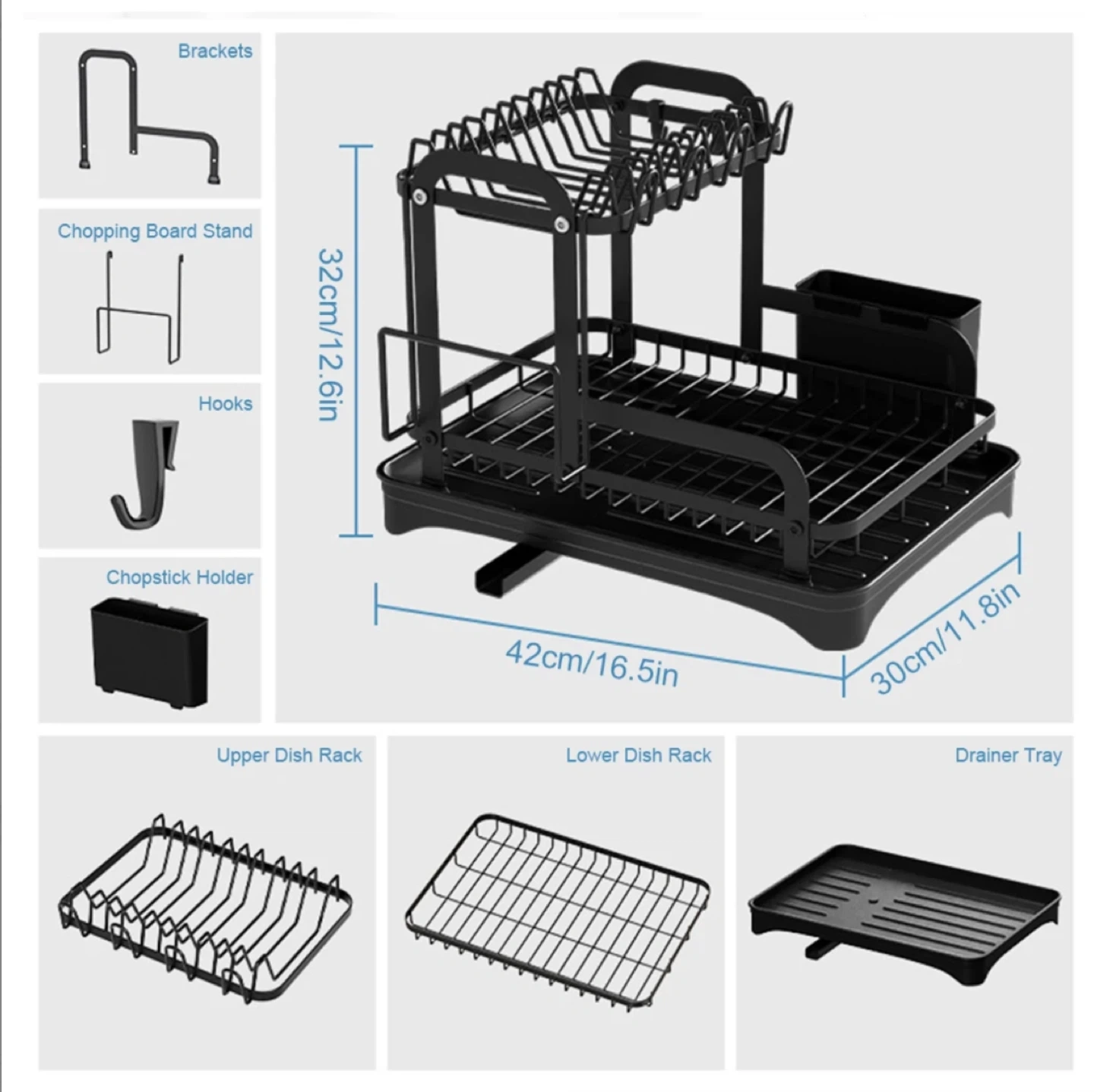 Brackets

Chopping Board Stand

Hooks

Chopstick Holder

32cm/12.6in

42cm/16.5in

30cm/11.8in

Upper Dish Rack

Lower Dish Rack

Drainer Tray