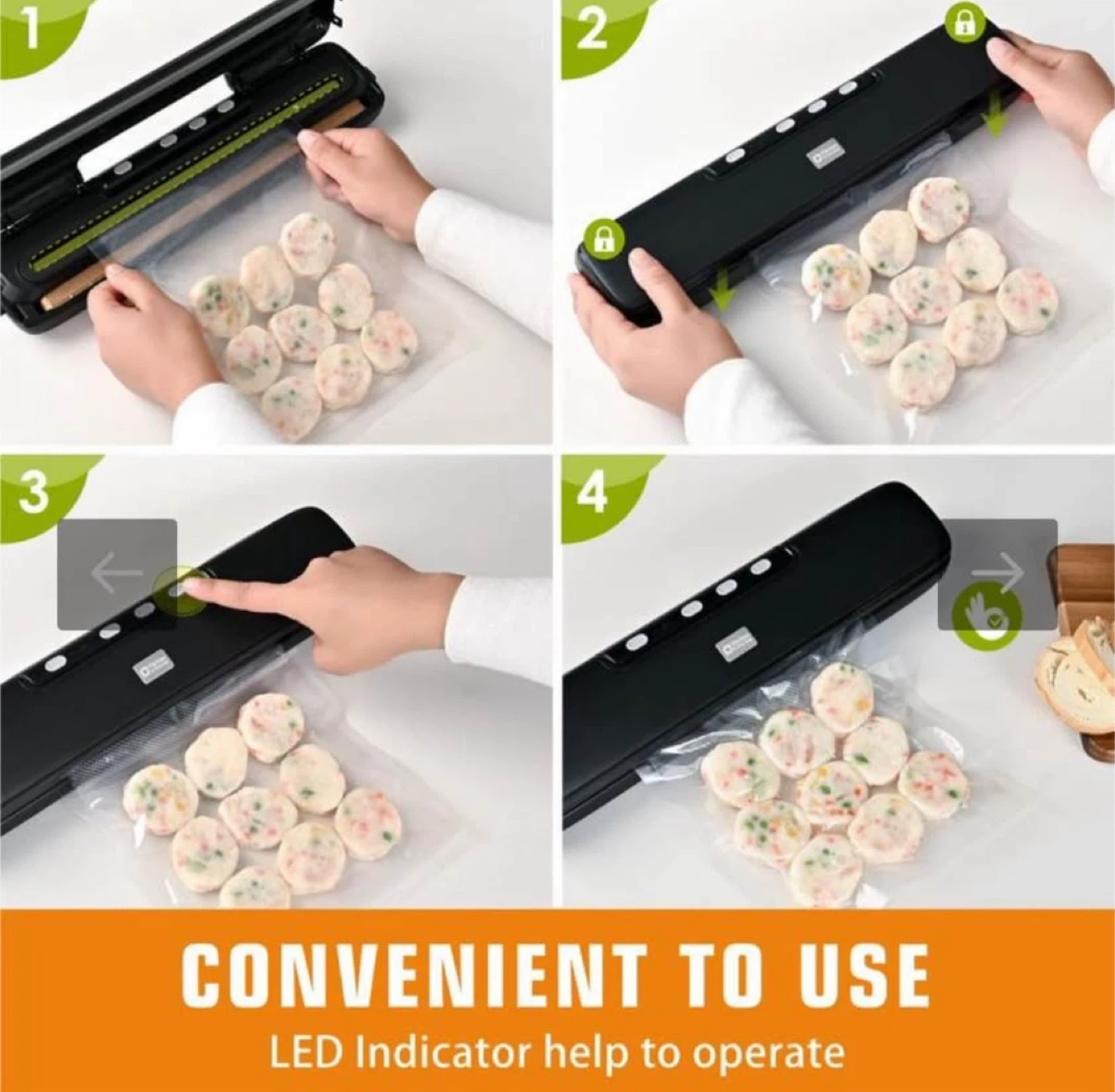 1

2

3

4

CONVENIENT TO USE

LED Indicator help to operate