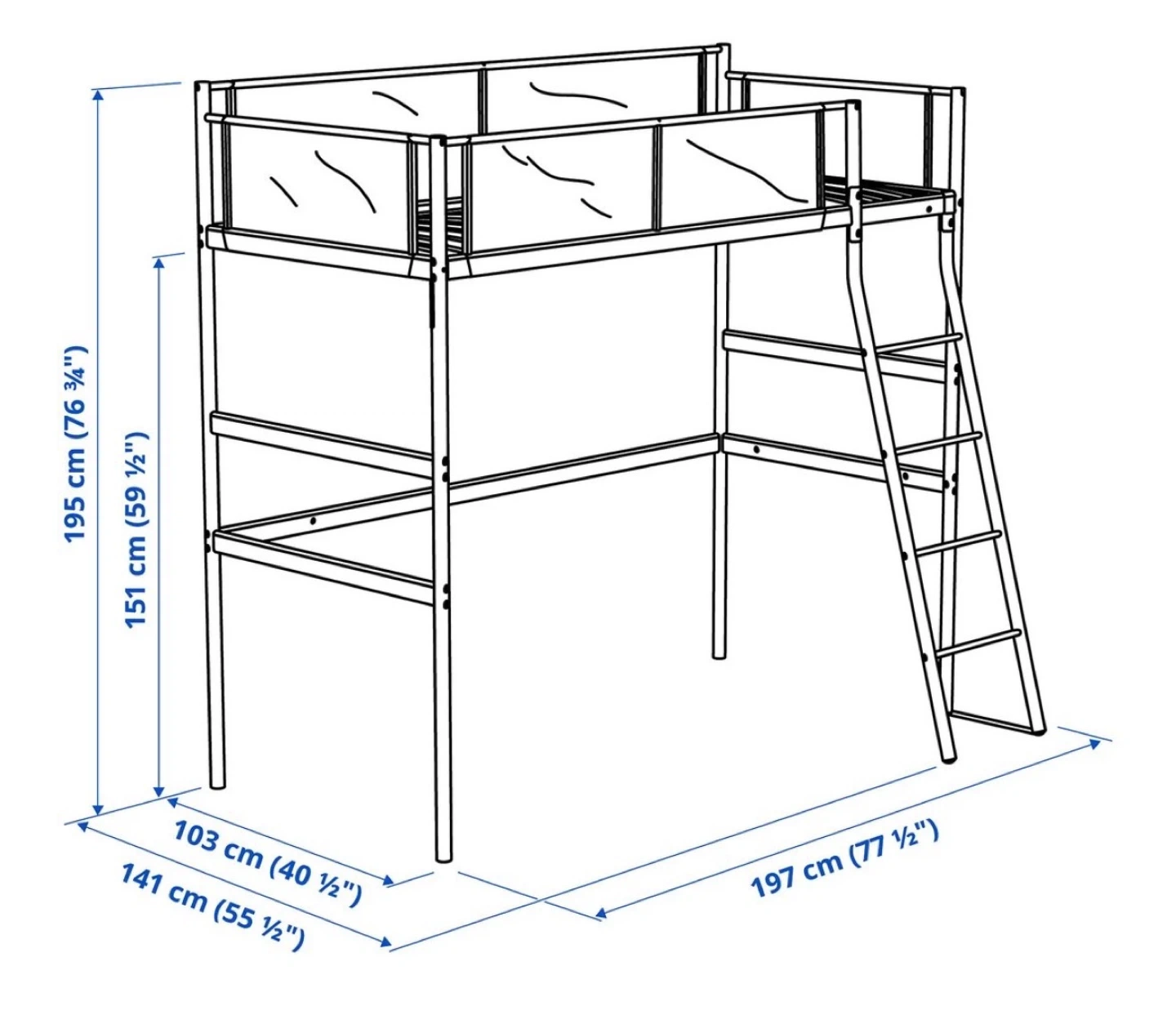 195 cm (76 ¾")
151 cm (59 ½")
103 cm (40 ½")
141 cm (55 ½")
197 cm (77 ½")