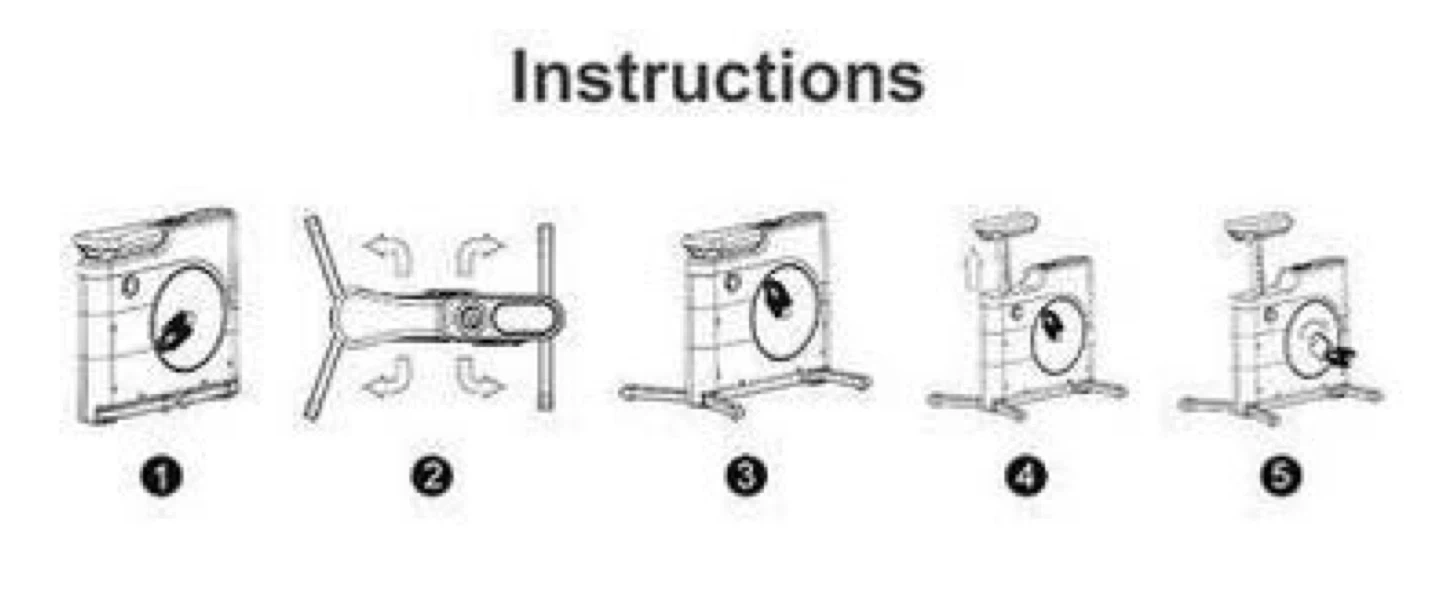 Instructions

1

2

3

4

5