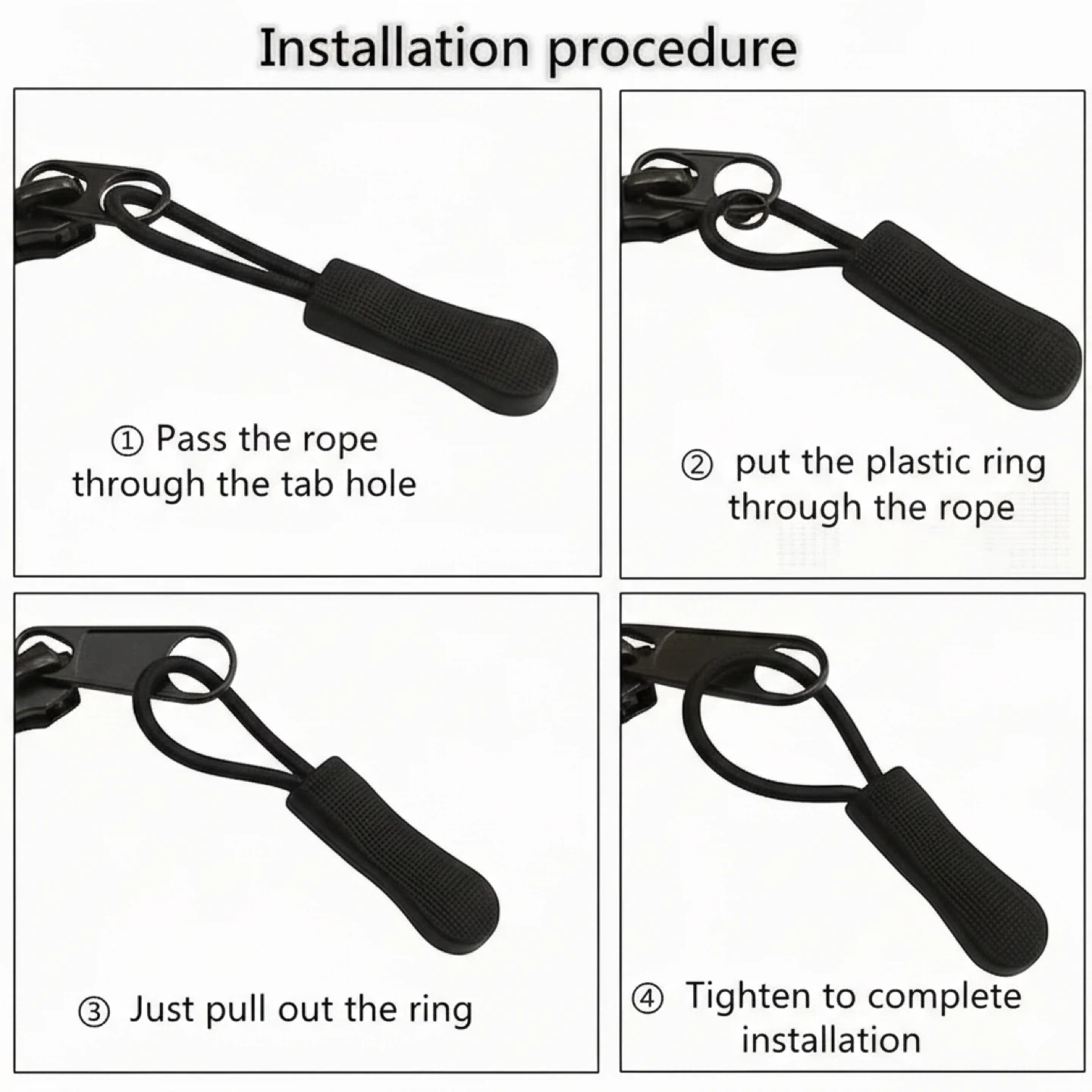 Installation procedure

① Pass the rope through the tab hole

② put the plastic ring through the rope

③ Just pull out the ring

④ Tighten to complete installation