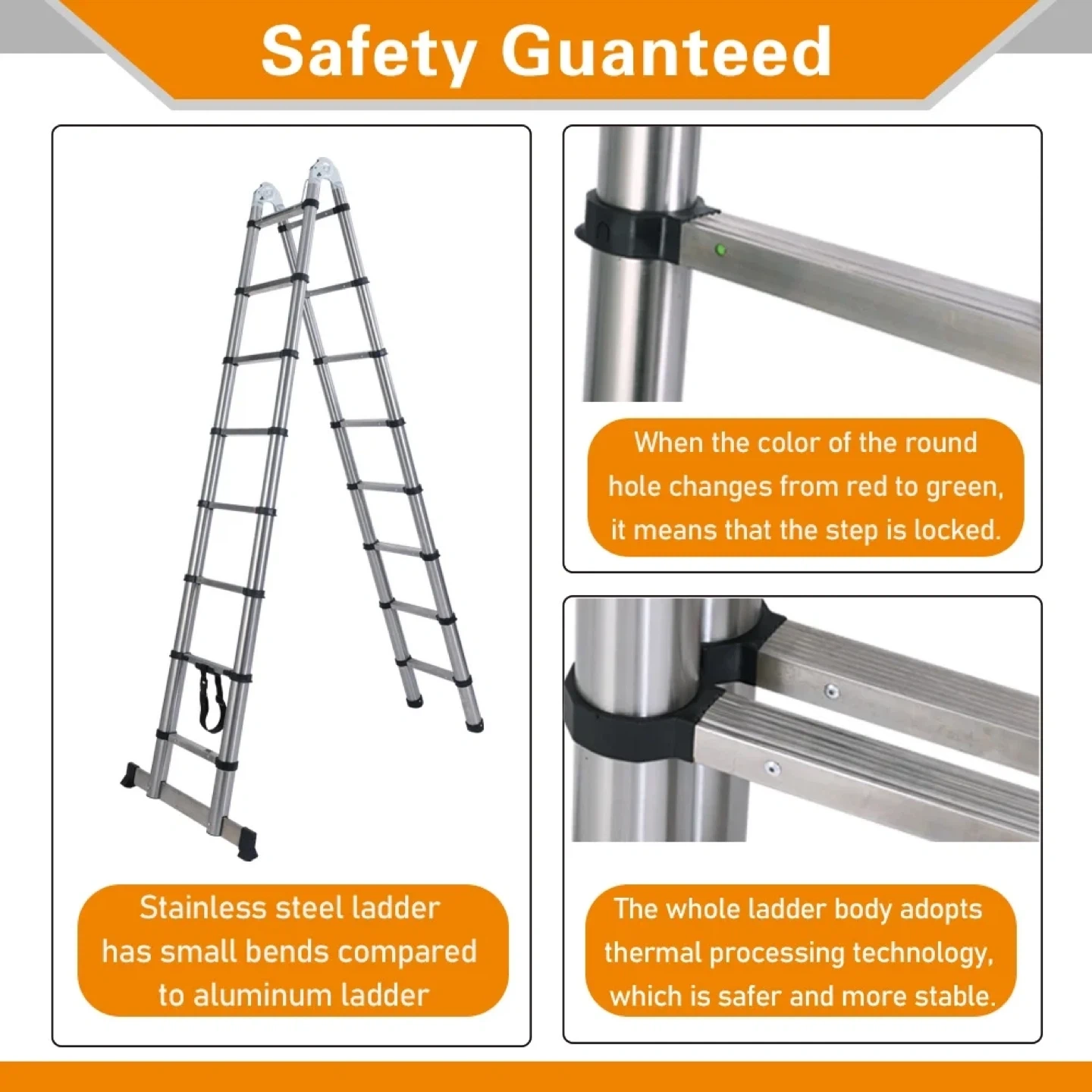 Safety Guanteed

Stainless steel ladder has small bends compared to aluminum ladder

When the color of the round hole changes from red to green, it means that the step is locked.

The whole ladder body adopts thermal processing technology, which is safer and more stable.