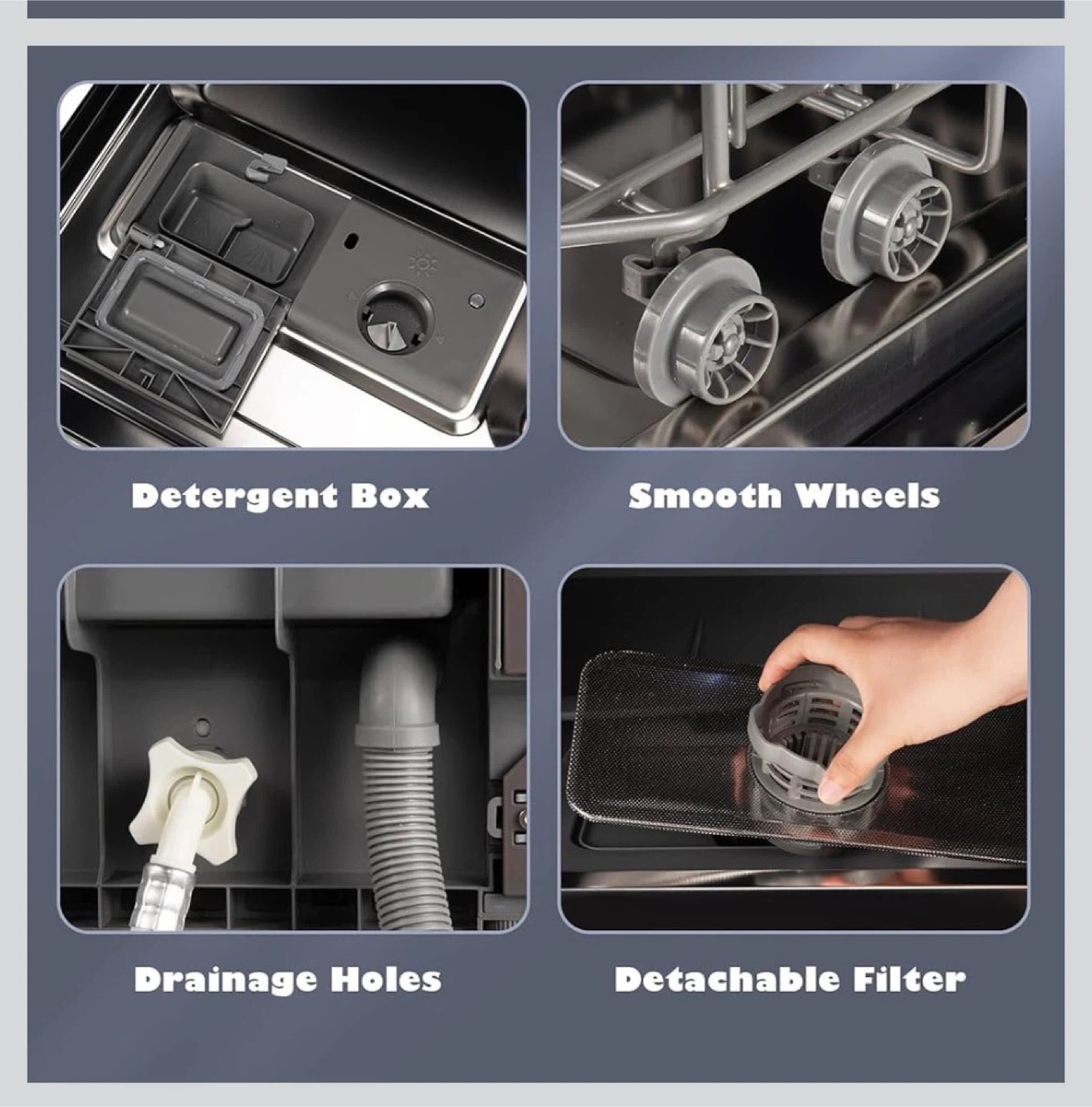 Detergent Box

Smooth Wheels

Drainage Holes

Detachable Filter