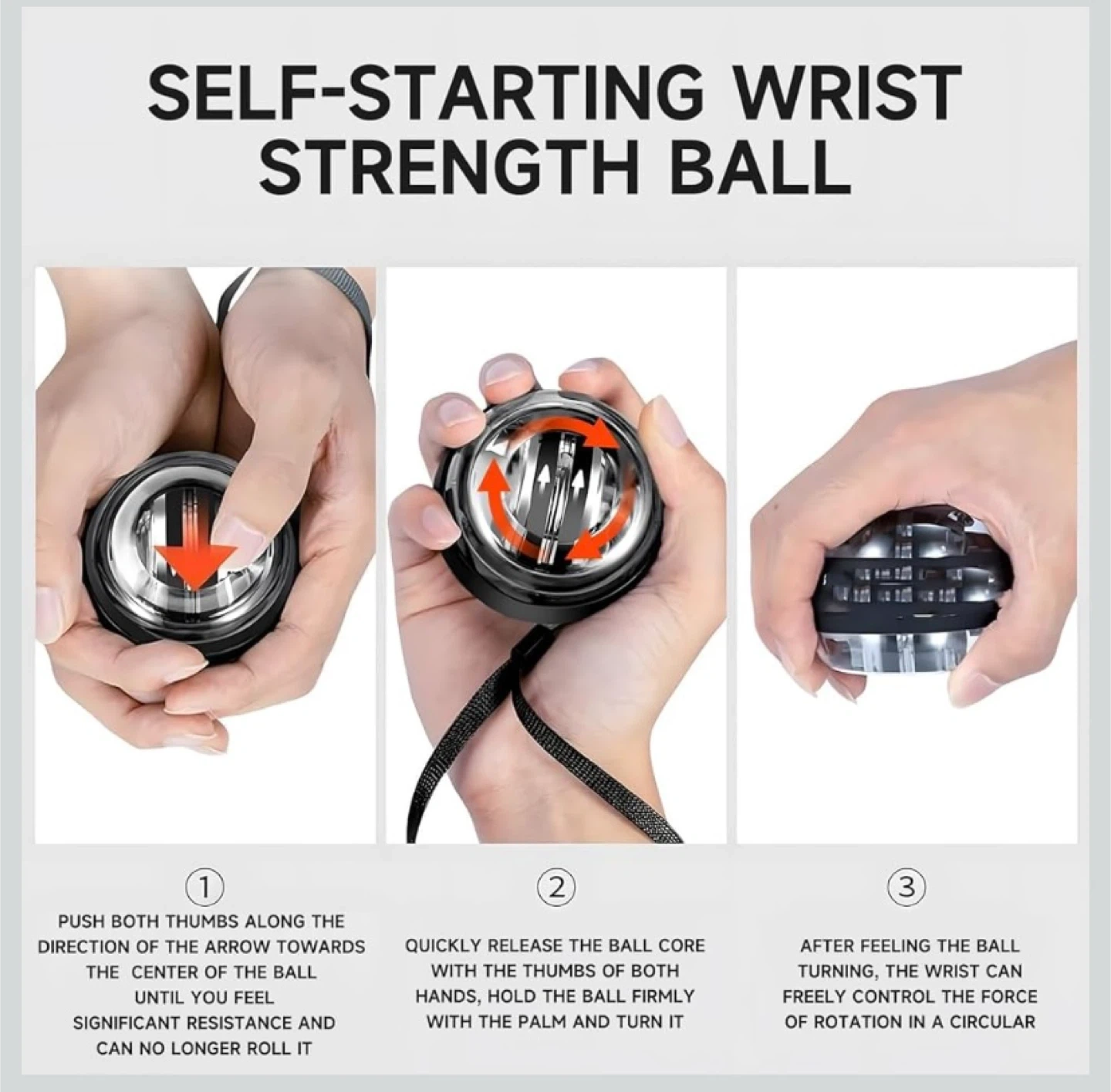 SELF-STARTING WRIST STRENGTH BALL

①
PUSH BOTH THUMBS ALONG THE DIRECTION OF THE ARROW TOWARDS THE CENTER OF THE BALL UNTIL YOU FEEL SIGNIFICANT RESISTANCE AND CAN NO LONGER ROLL IT

②
QUICKLY RELEASE THE BALL CORE WITH THE THUMBS OF BOTH HANDS, HOLD THE BALL FIRMLY WITH THE PALM AND TURN IT

③
AFTER FEELING THE BALL TURNING, THE WRIST CAN FREELY CONTROL THE FORCE OF ROTATION IN A CIRCULAR