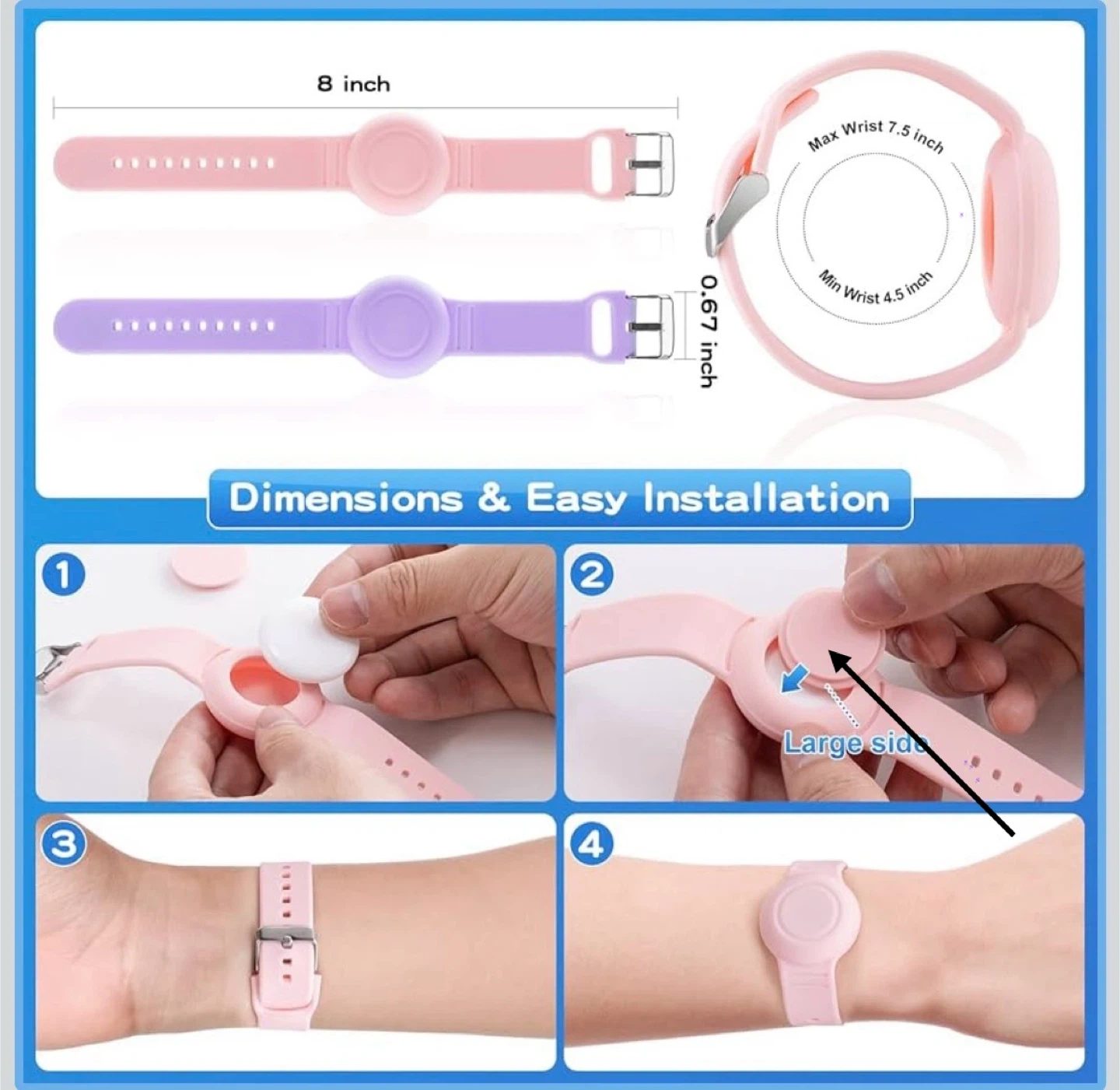 8 inch

0.67 inch

Max Wrist 7.5 inch

Min Wrist 4.5 inch

Dimensions & Easy Installation

1

2

Large side

3

4