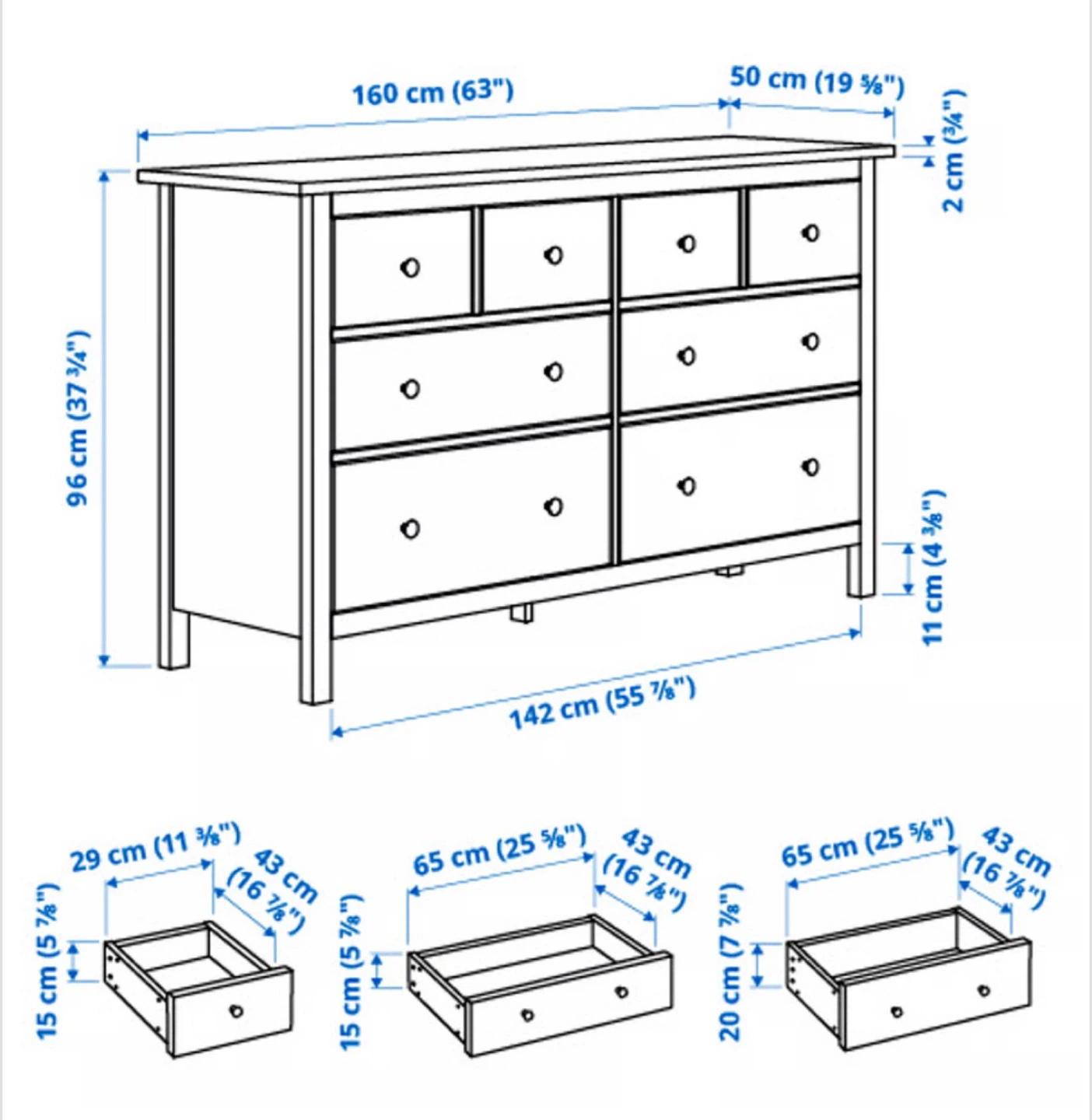 160 cm (63")

50 cm (19 ⅝")

2 cm (¾")

96 cm (37 ¾")

11 cm (4 ⅜")

142 cm (55 ⅞")

29 cm (11 ⅜")

43 cm (16 ⅞")

15 cm (5 ⅞")

65 cm (25 ⅝")

43 cm (16 ⅞")

15 cm (5 ⅞")

65 cm (25 ⅝")

43 cm (16 ⅞")

20 cm (7 ⅞")