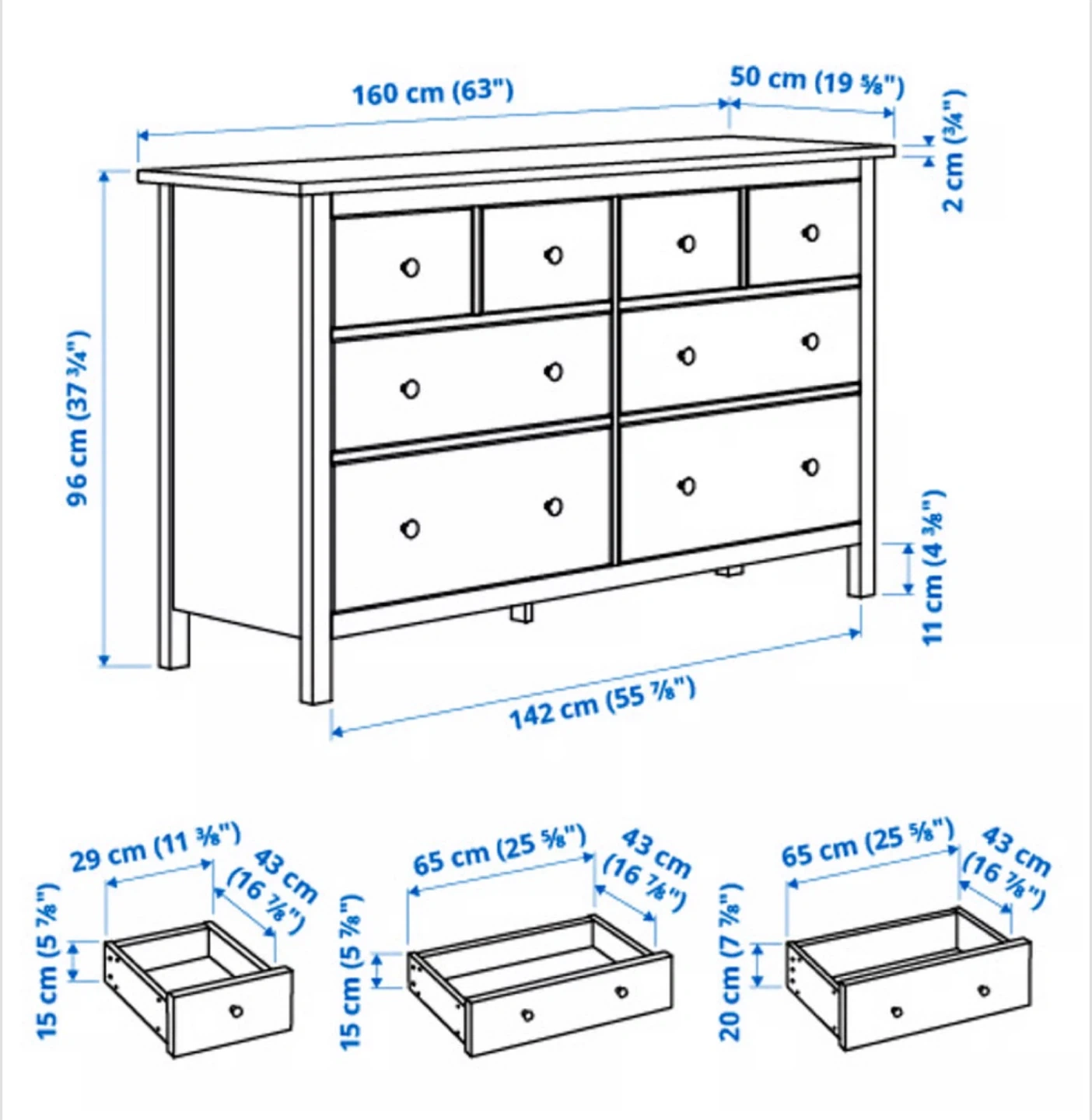 160 cm (63")
50 cm (19 ⅝")
2 cm (¾")
96 cm (37 ¾")
11 cm (4 ⅜")
142 cm (55 ⅞")

29 cm (11 ⅜")
43 cm (16 ⅞")
15 cm (5 ⅞")

65 cm (25 ⅝")
43 cm (16 ⅞")
15 cm (5 ⅞")

65 cm (25 ⅝")
43 cm (16 ⅞")
20 cm (7 ⅞")