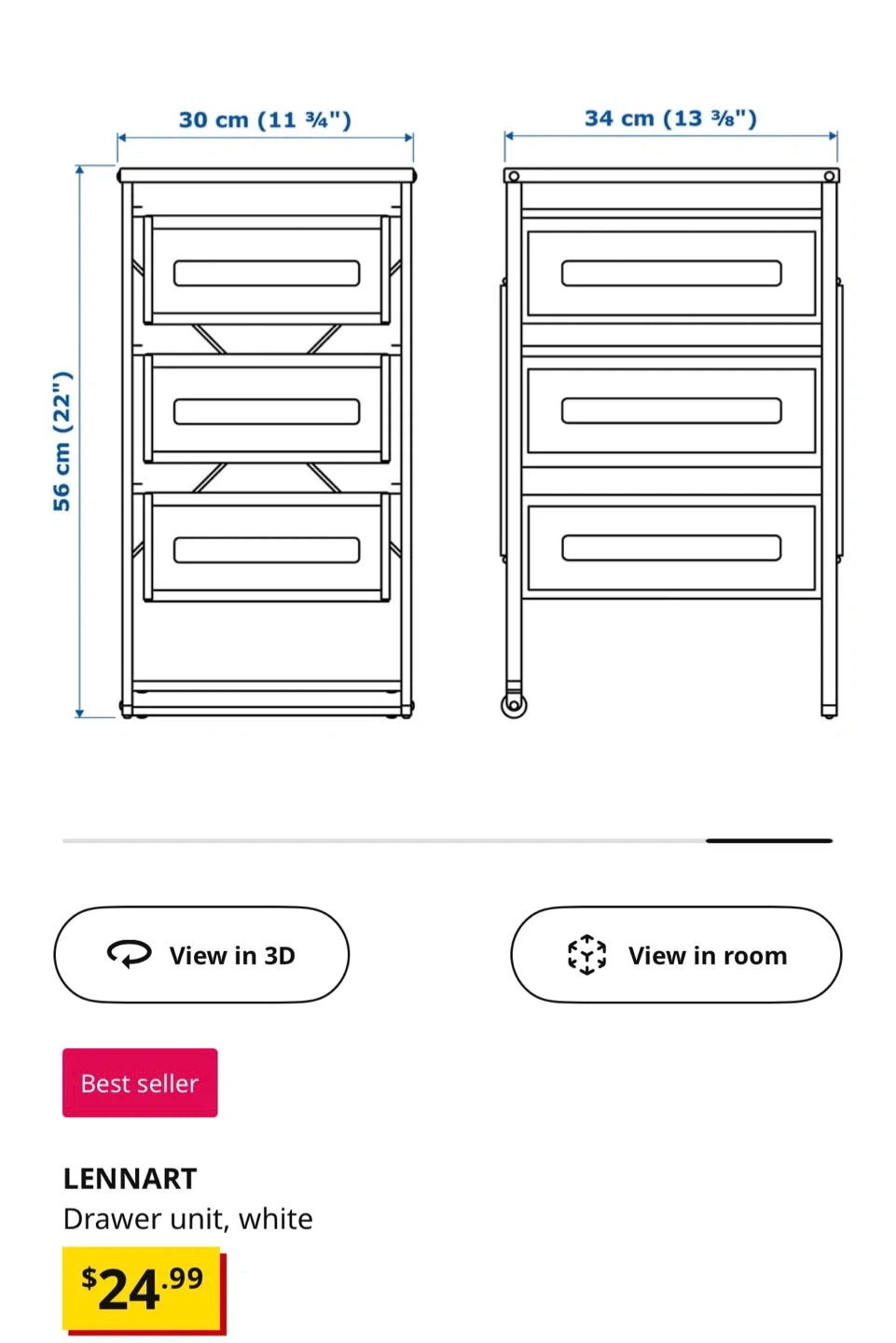 30 cm (11 ¾")

34 cm (13 ⅜")

56 cm (22")

View in 3D

View in room

Best seller

LENNART

Drawer unit, white

$24.99