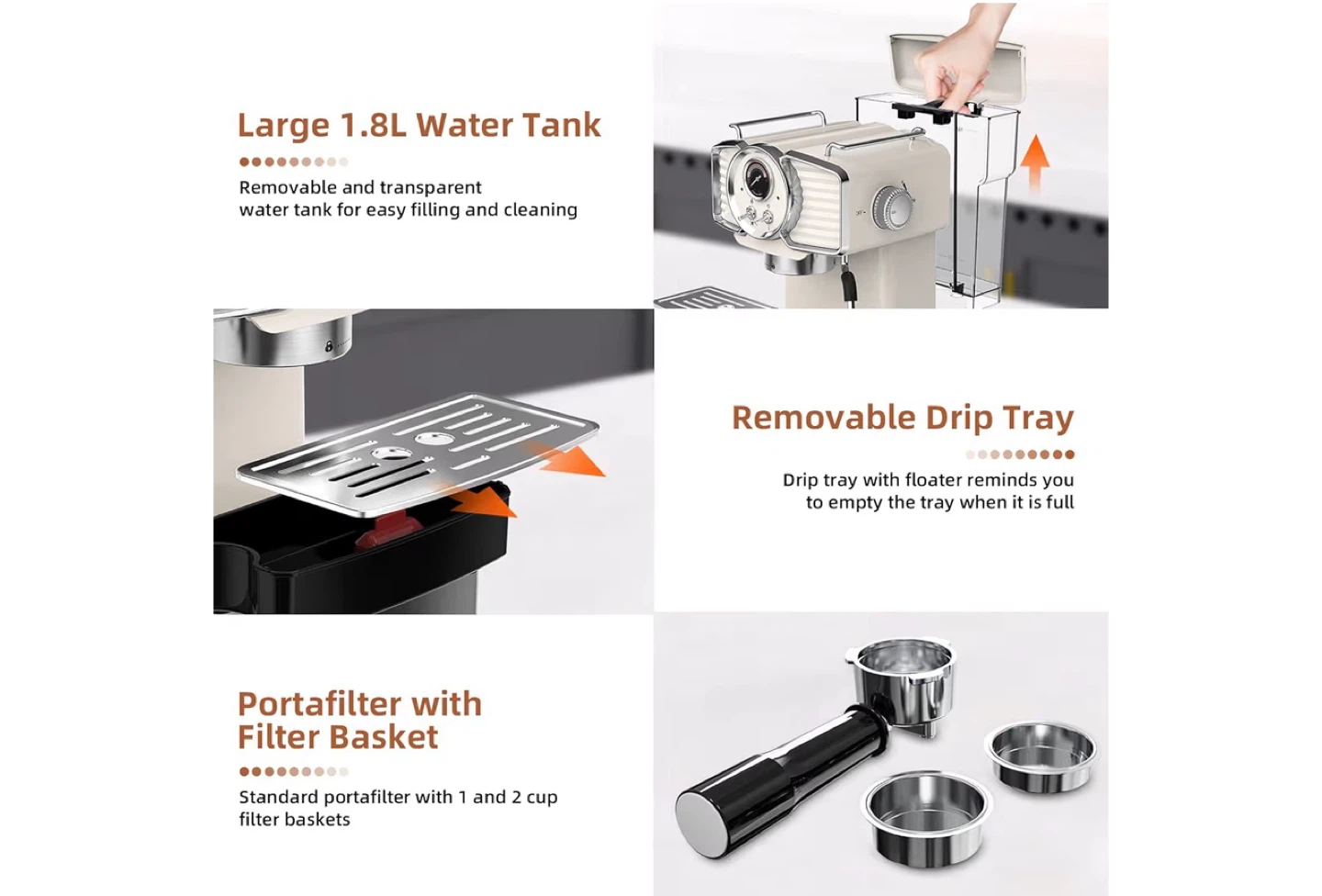 Large 1.8L Water Tank

Removable and transparent water tank for easy filling and cleaning

Removable Drip Tray

Drip tray with floater reminds you to empty the tray when it is full

Portafilter with Filter Basket

Standard portafilter with 1 and 2 cup filter baskets