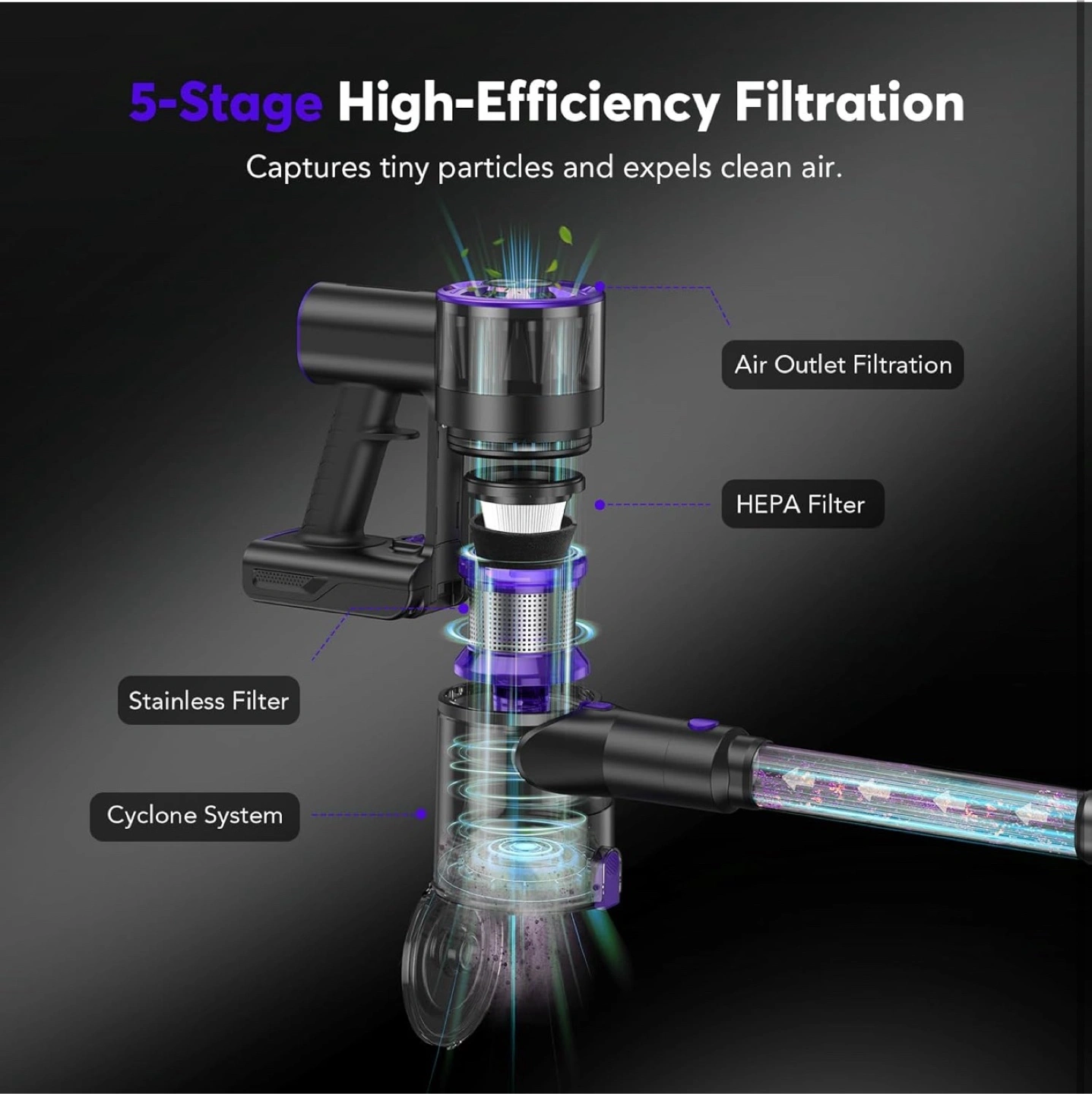 5-Stage High-Efficiency Filtration

Captures tiny particles and expels clean air.

Air Outlet Filtration

HEPA Filter

Stainless Filter

Cyclone System