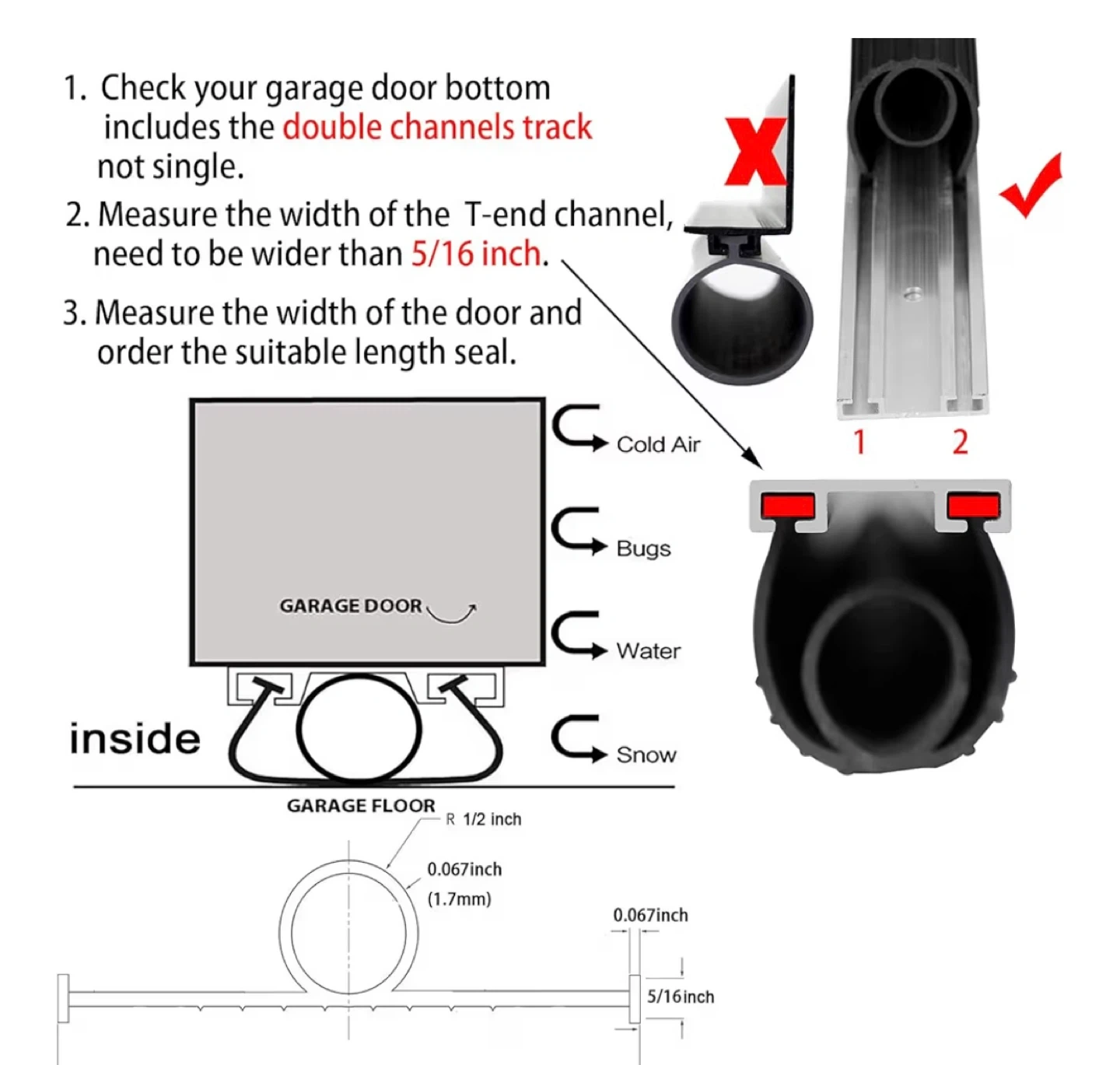 1. Check your garage door bottom includes the double channels track not single.

2. Measure the width of the T-end channel, need to be wider than 5/16 inch.

3. Measure the width of the door and order the suitable length seal.

X

1 2

Cold Air

Bugs

Water

Snow

GARAGE DOOR

inside

GARAGE FLOOR

R 1/2 inch

0.067inch
(1.7mm)

0.067inch

5/16inch