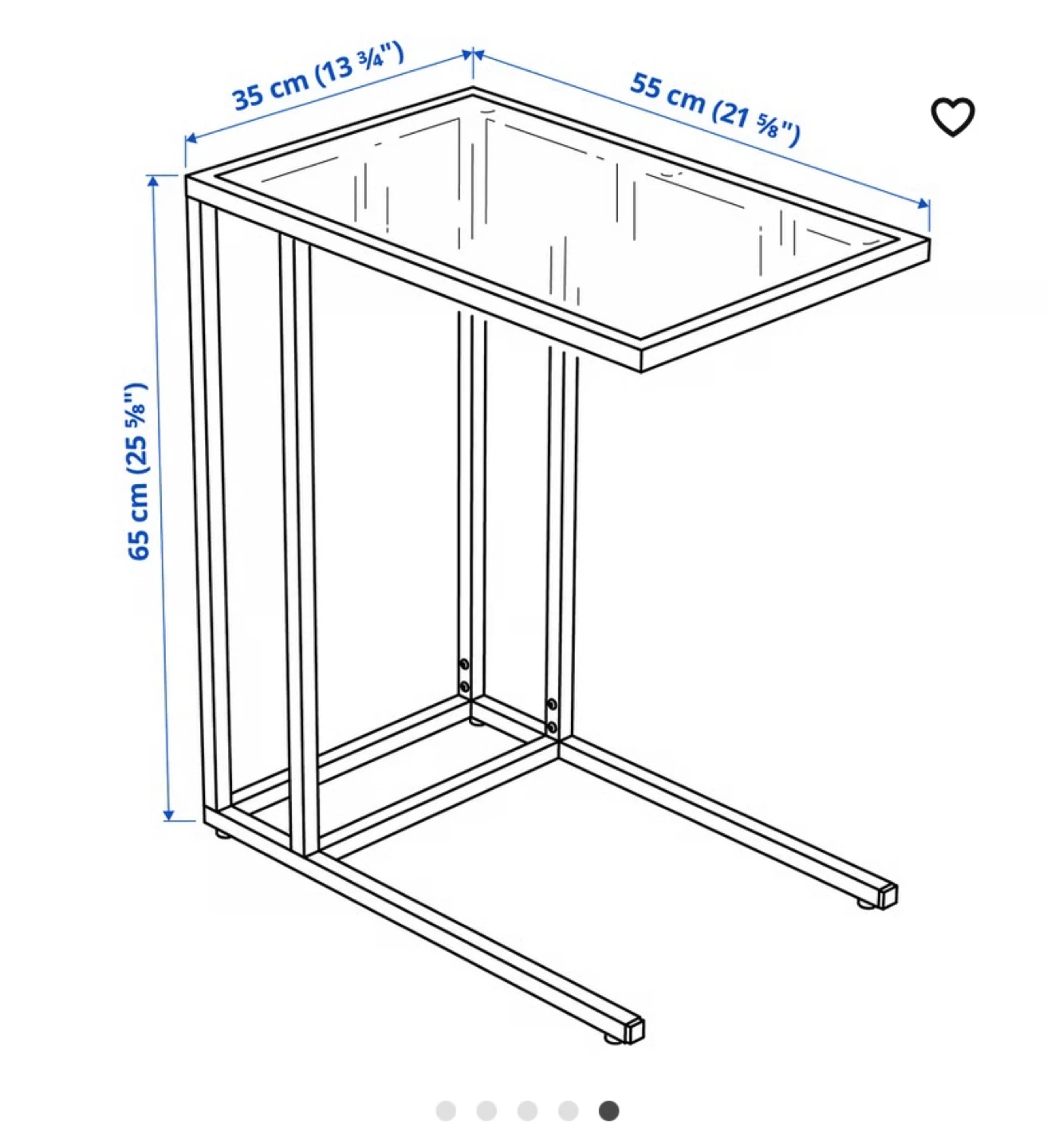 35 cm (13 ¾")

55 cm (21 ⅝")

65 cm (25 ⅝")