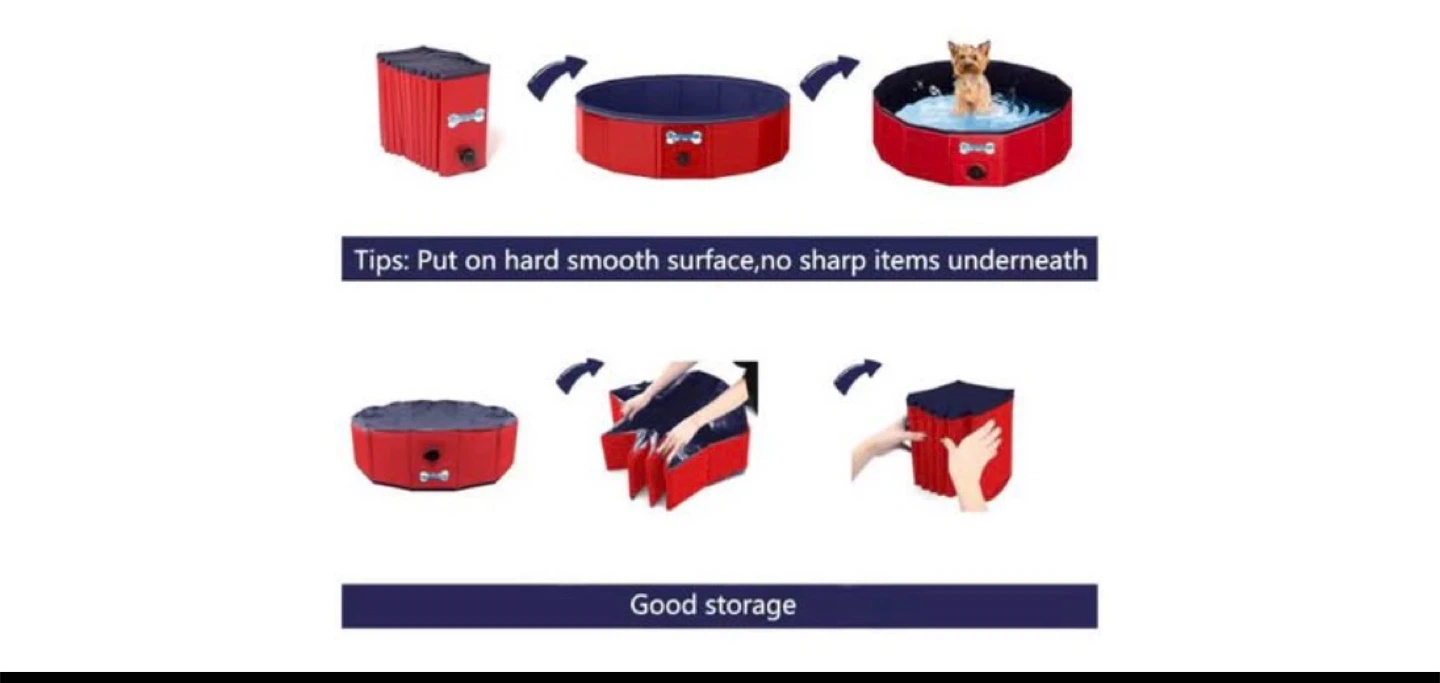 Tips: Put on hard smooth surface,no sharp items underneath

Good storage