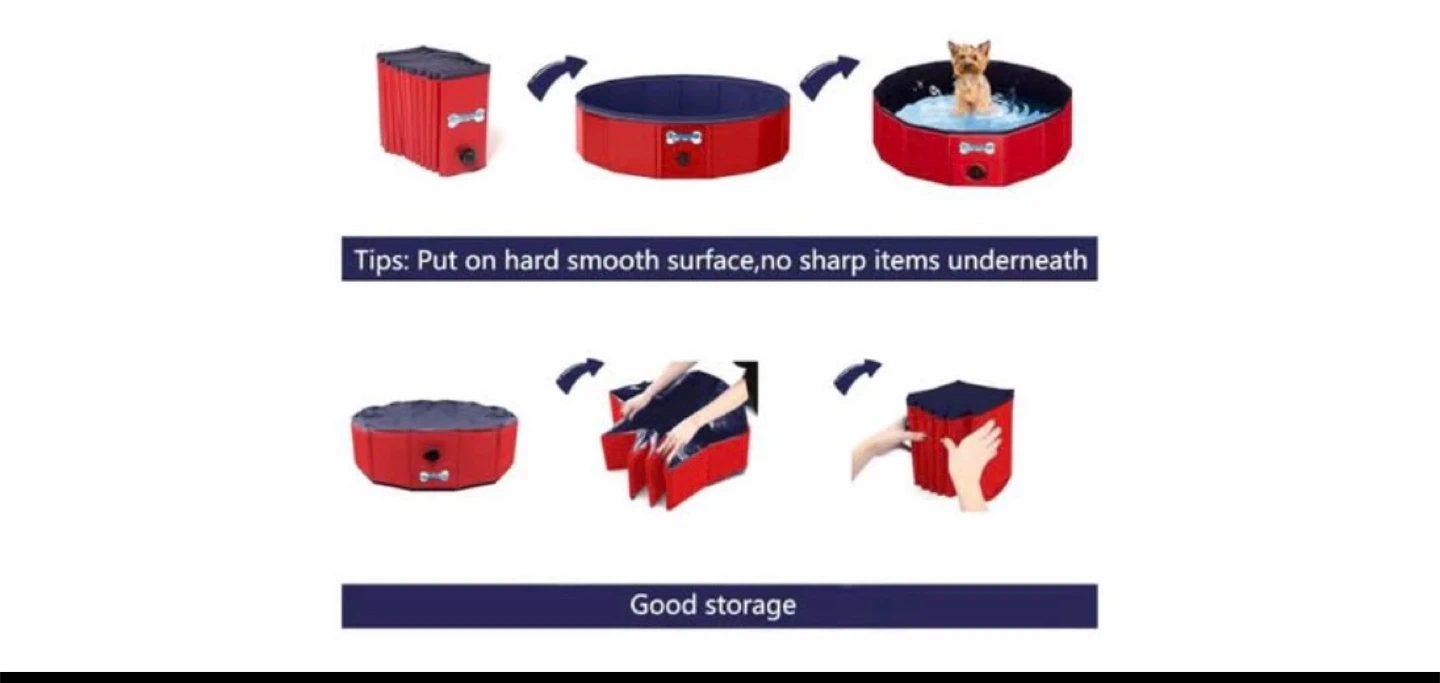 Tips: Put on hard smooth surface,no sharp items underneath

Good storage