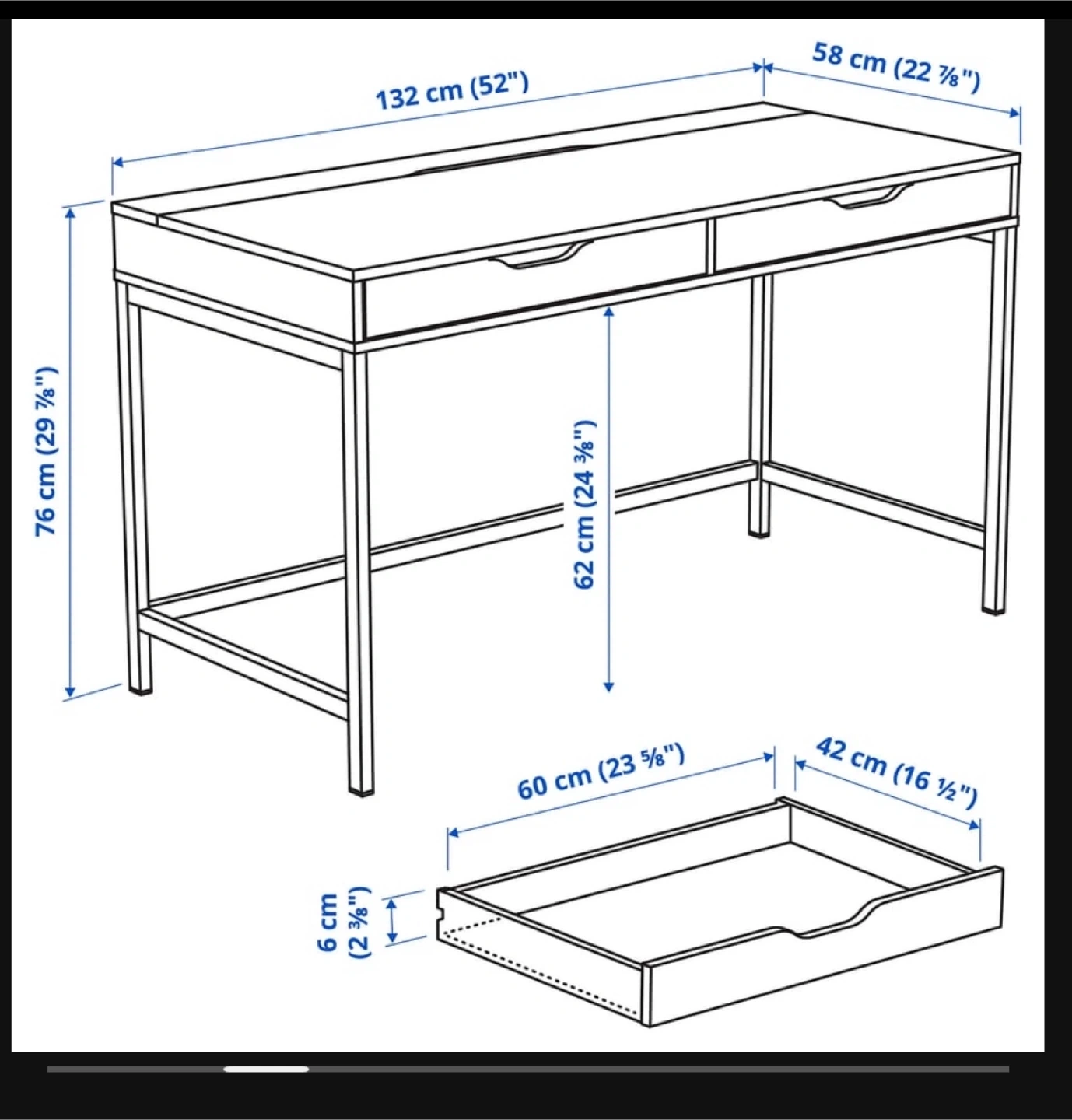 132 cm (52")

58 cm (22 ⅞")

76 cm (29 ⅞")

62 cm (24 ⅜")

60 cm (23 ⅝")

42 cm (16 ½")

6 cm (2 ⅜")