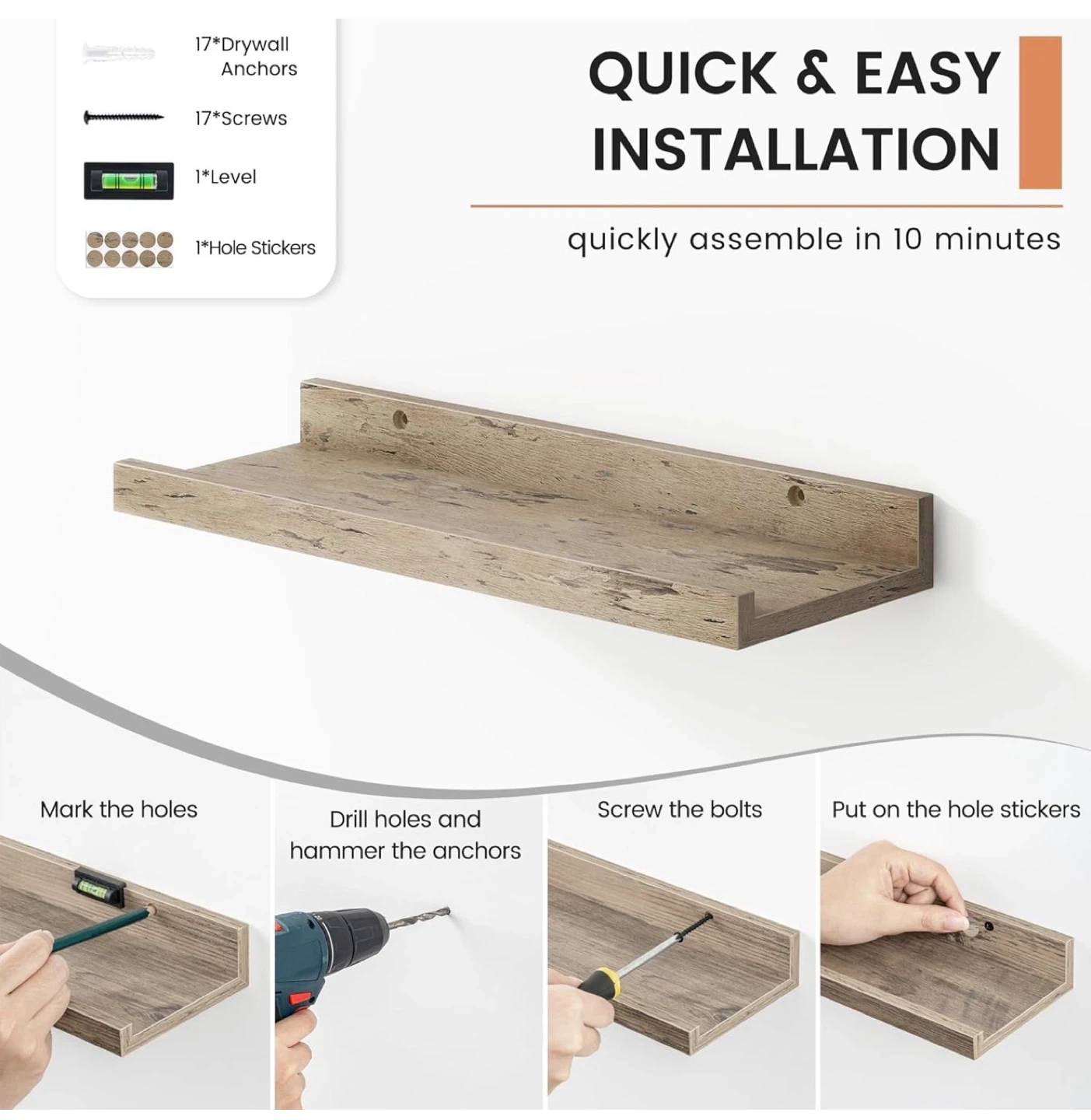 17*Drywall Anchors

17*Screws

1*Level

1*Hole Stickers

QUICK & EASY INSTALLATION

quickly assemble in 10 minutes

Mark the holes

Drill holes and hammer the anchors

Screw the bolts

Put on the hole stickers