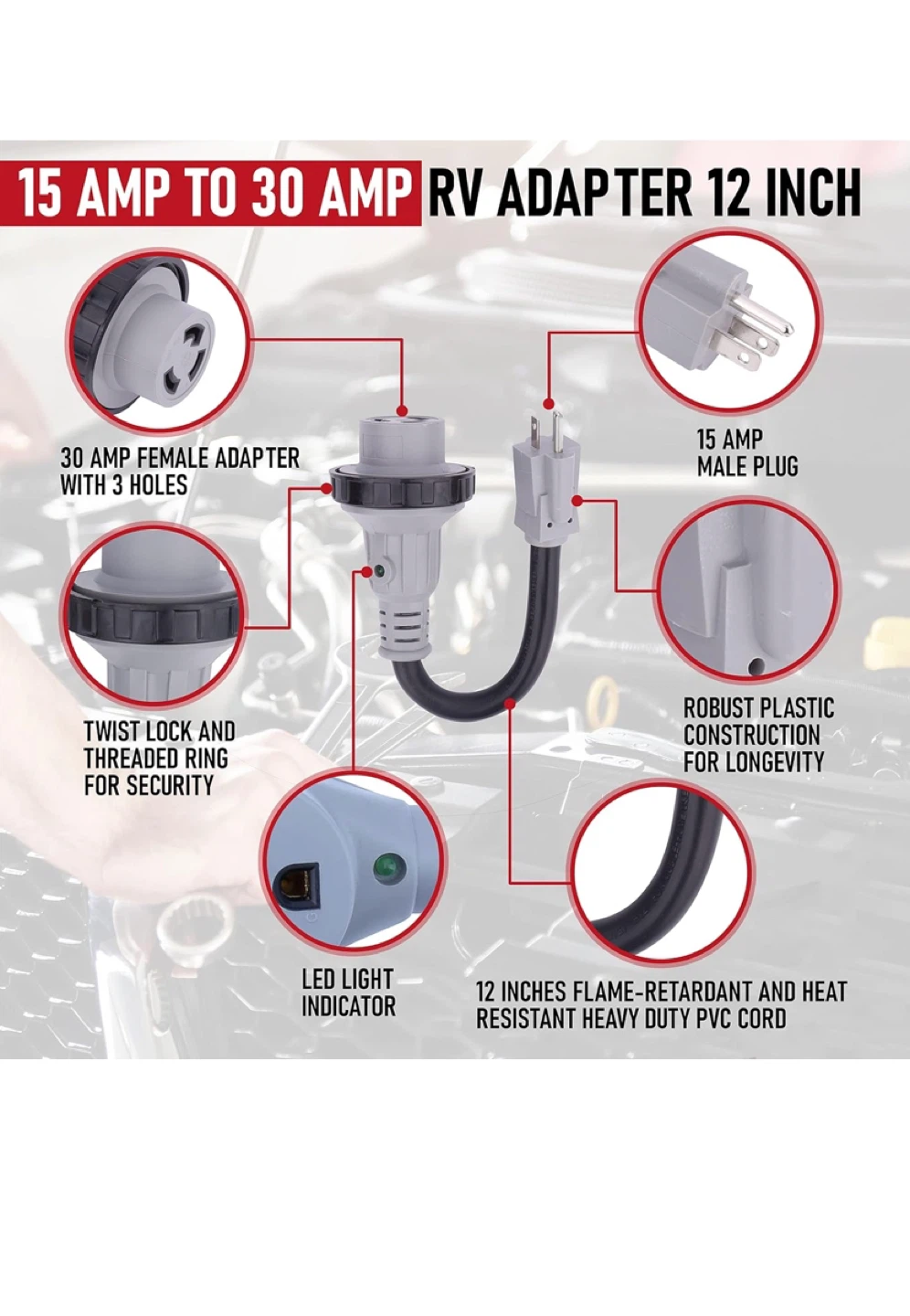 15 AMP TO 30 AMP RV ADAPTER 12 INCH

30 AMP FEMALE ADAPTER WITH 3 HOLES

15 AMP MALE PLUG

TWIST LOCK AND THREADED RING FOR SECURITY

ROBUST PLASTIC CONSTRUCTION FOR LONGEVITY

LED LIGHT INDICATOR

12 INCHES FLAME-RETARDANT AND HEAT RESISTANT HEAVY DUTY PVC CORD