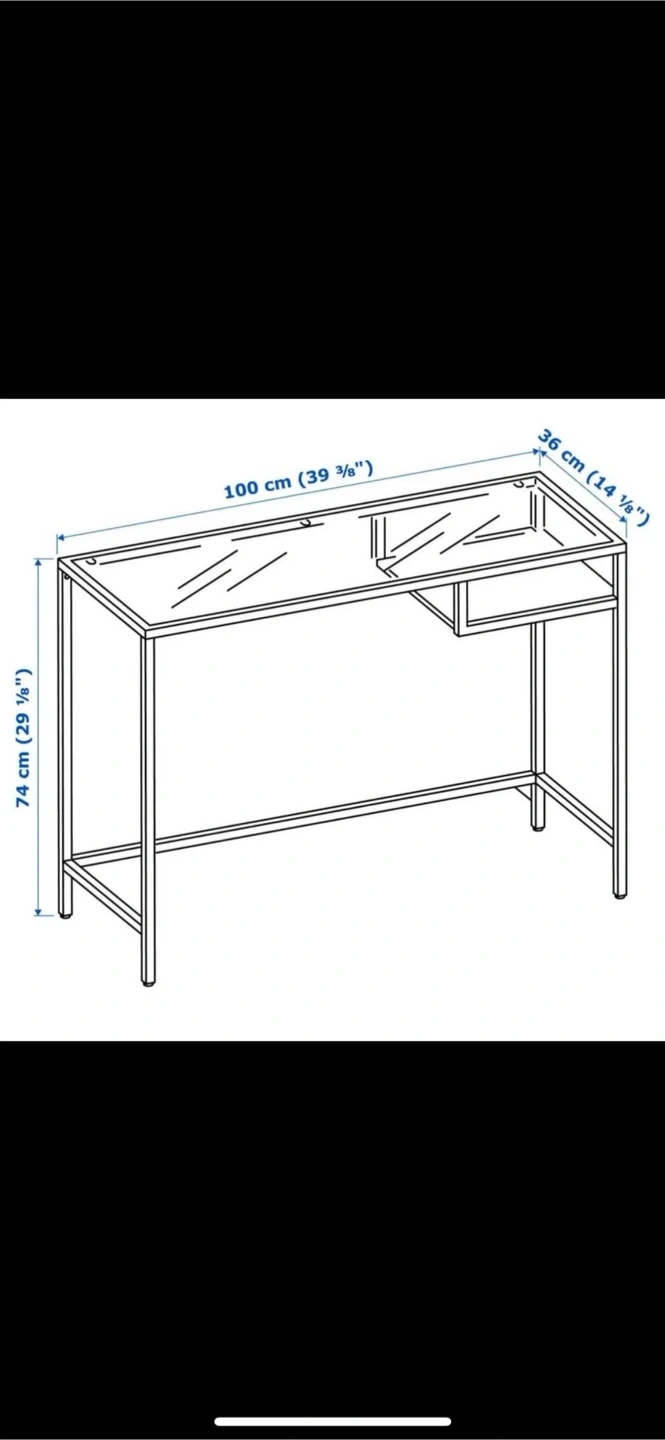 100 cm (39 ⅜")

36 cm (14 ⅛")

74 cm (29 ⅛")