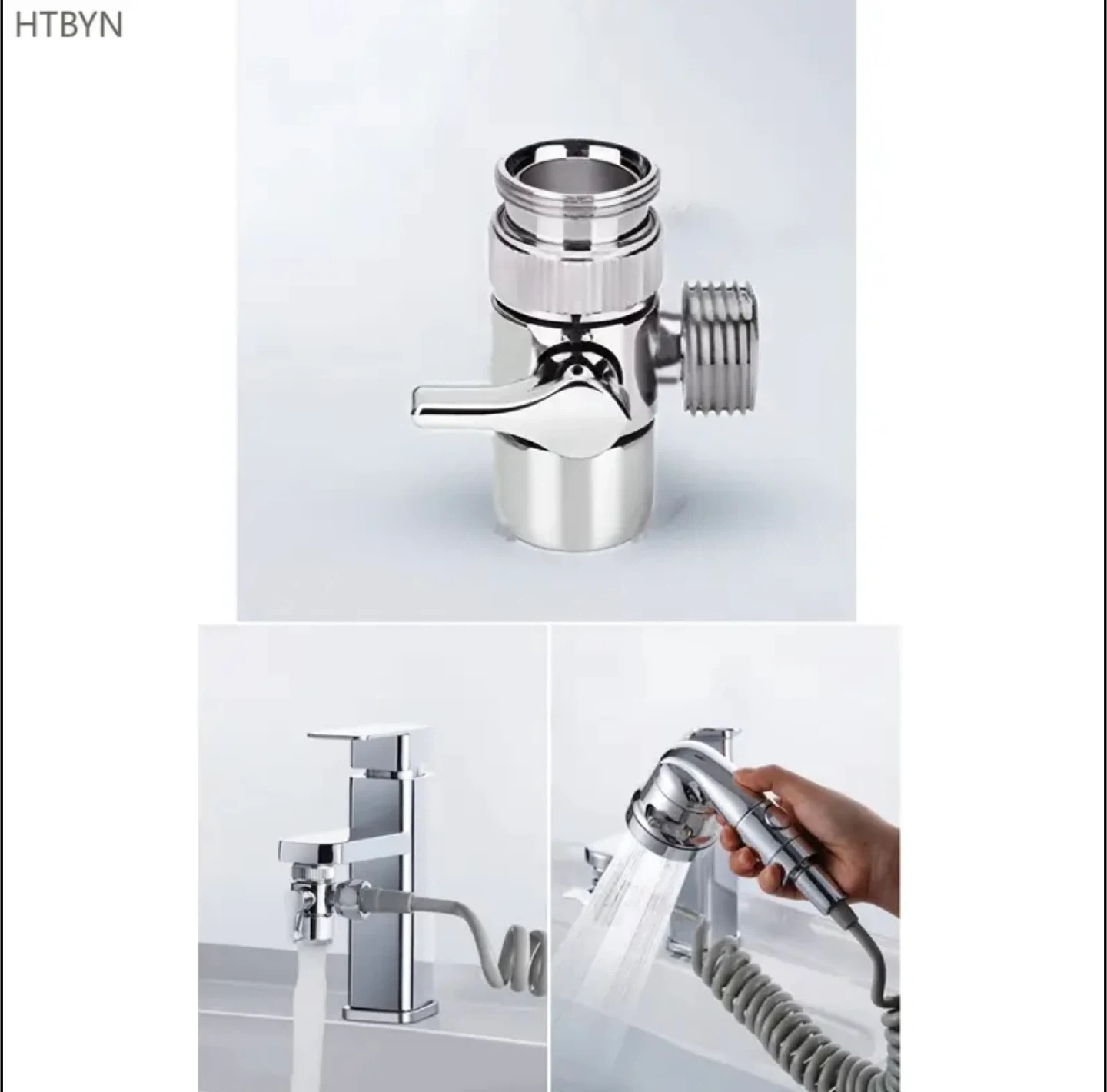 HTBYN