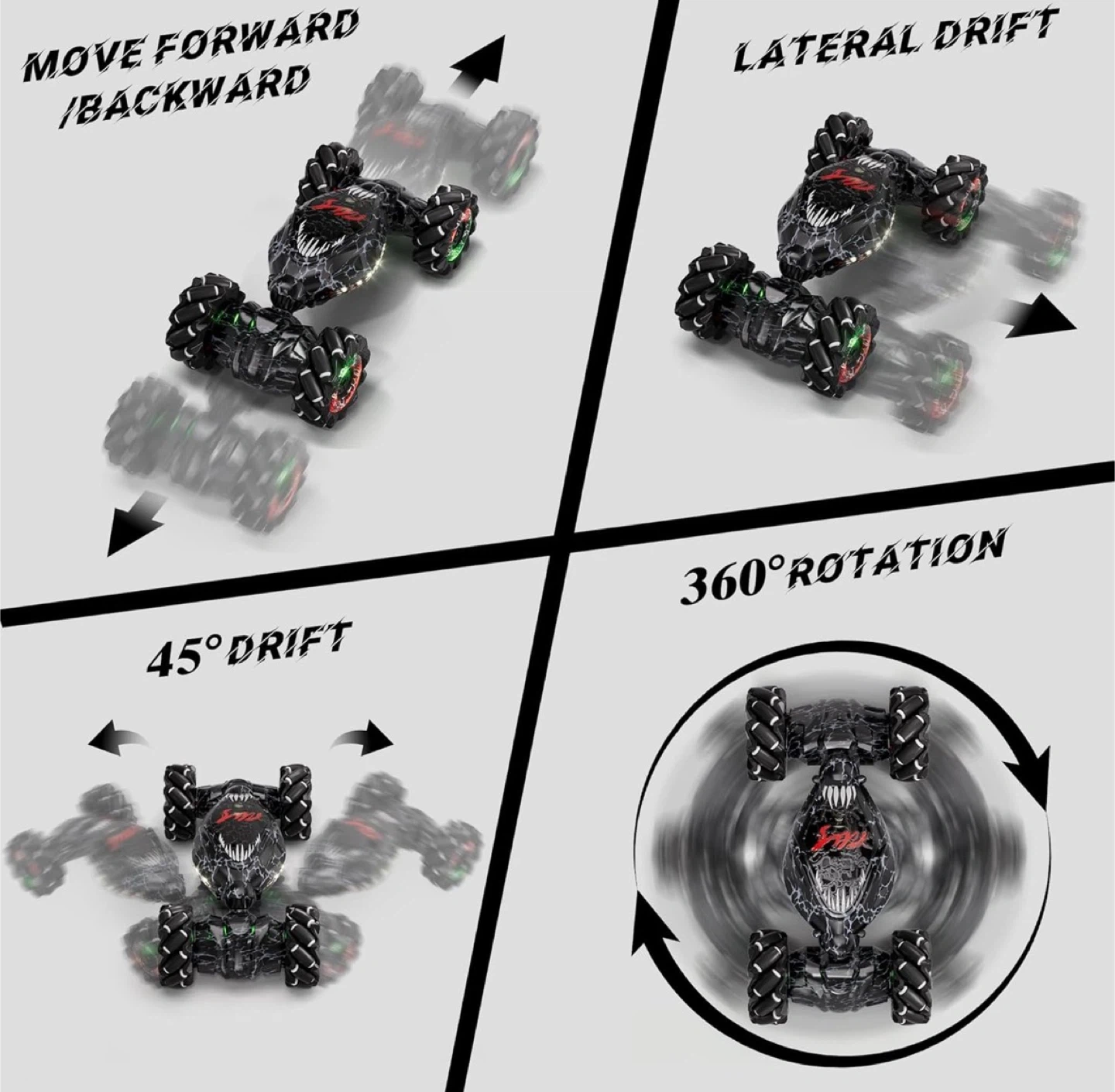 MOVE FORWARD /BACKWARD

LATERAL DRIFT

45° DRIFT

360° ROTATION