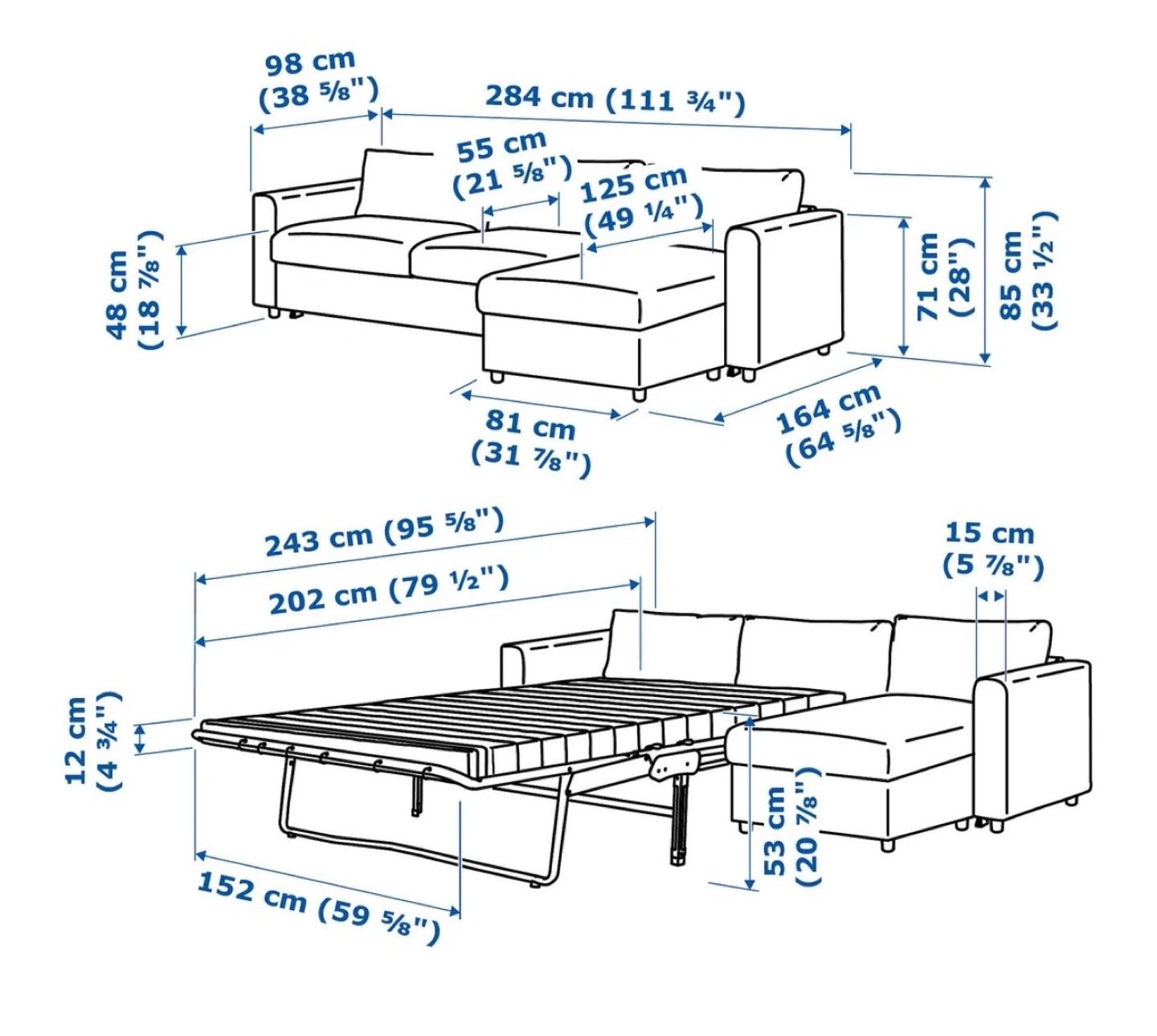 98 cm (38 ⅝")
284 cm (111 ¾")
55 cm (21 ⅝")
125 cm (49 ¼")
48 cm (18 ⅞")
71 cm (28")
85 cm (33 ½")
81 cm (31 ⅞")
164 cm (64 ⅝")
243 cm (95 ⅝")
202 cm (79 ½")
15 cm (5 ⅞")
12 cm (4 ¾")
53 cm (20 ⅞")
152 cm (59 ⅝")