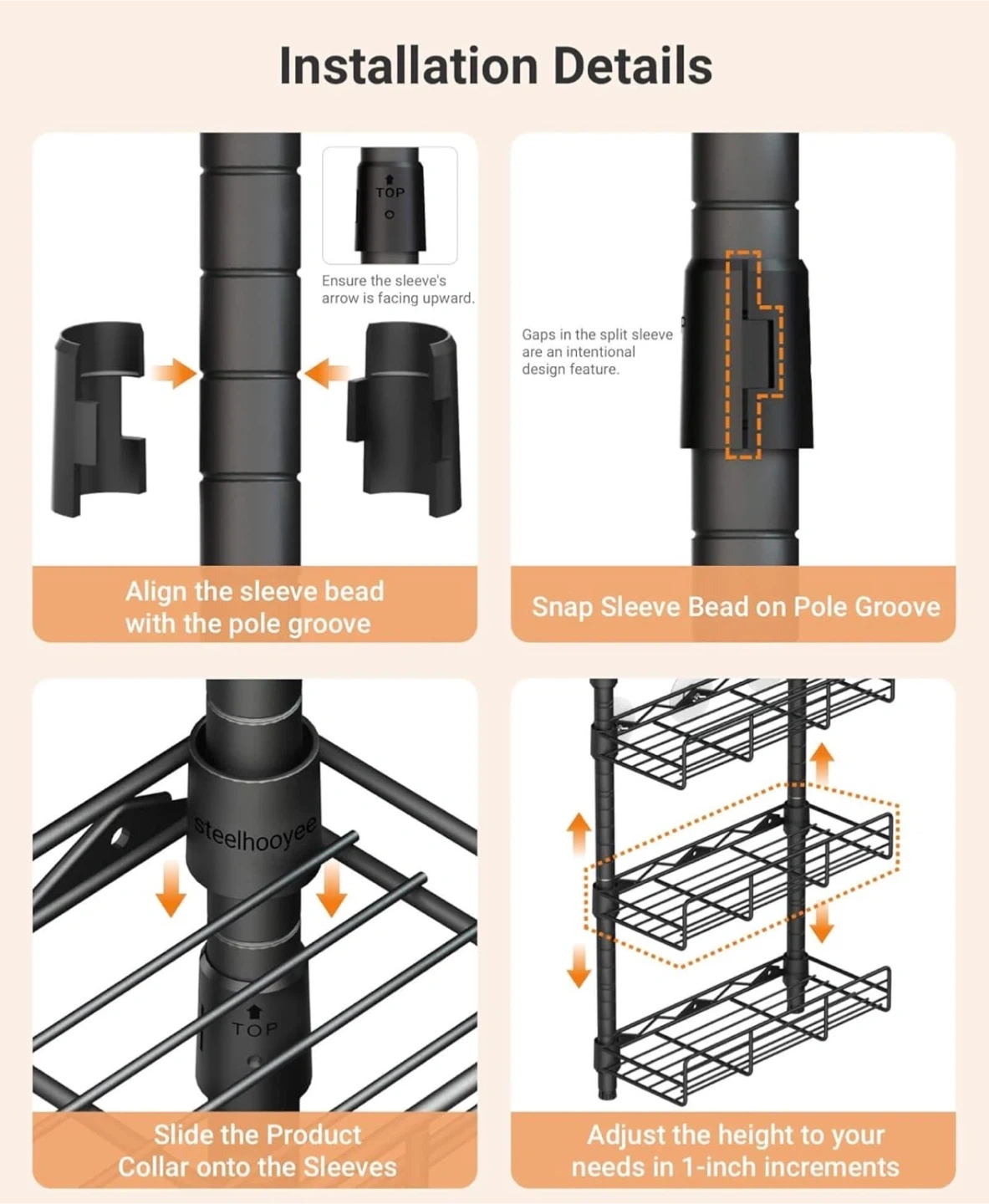 Installation Details

TOP

Ensure the sleeve's arrow is facing upward.

Align the sleeve bead with the pole groove

Gaps in the split sleeve are an intentional design feature.

Snap Sleeve Bead on Pole Groove

steelhooyee

TOP

Slide the Product Collar onto the Sleeves

Adjust the height to your needs in 1-inch increments