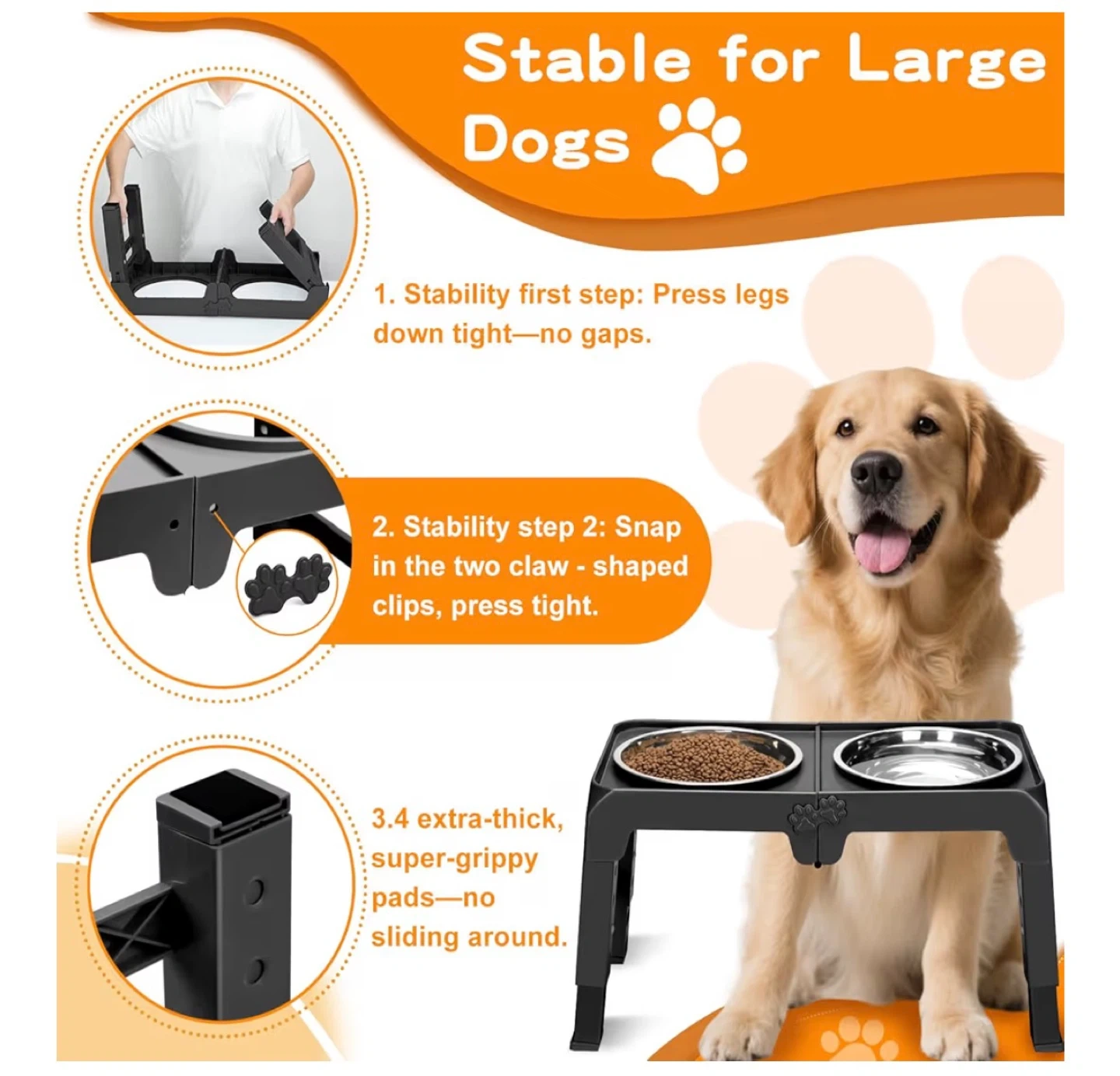 Stable for Large Dogs

1. Stability first step: Press legs down tight—no gaps.

2. Stability step 2: Snap in the two claw - shaped clips, press tight.

3.4 extra-thick, super-grippy pads—no sliding around.