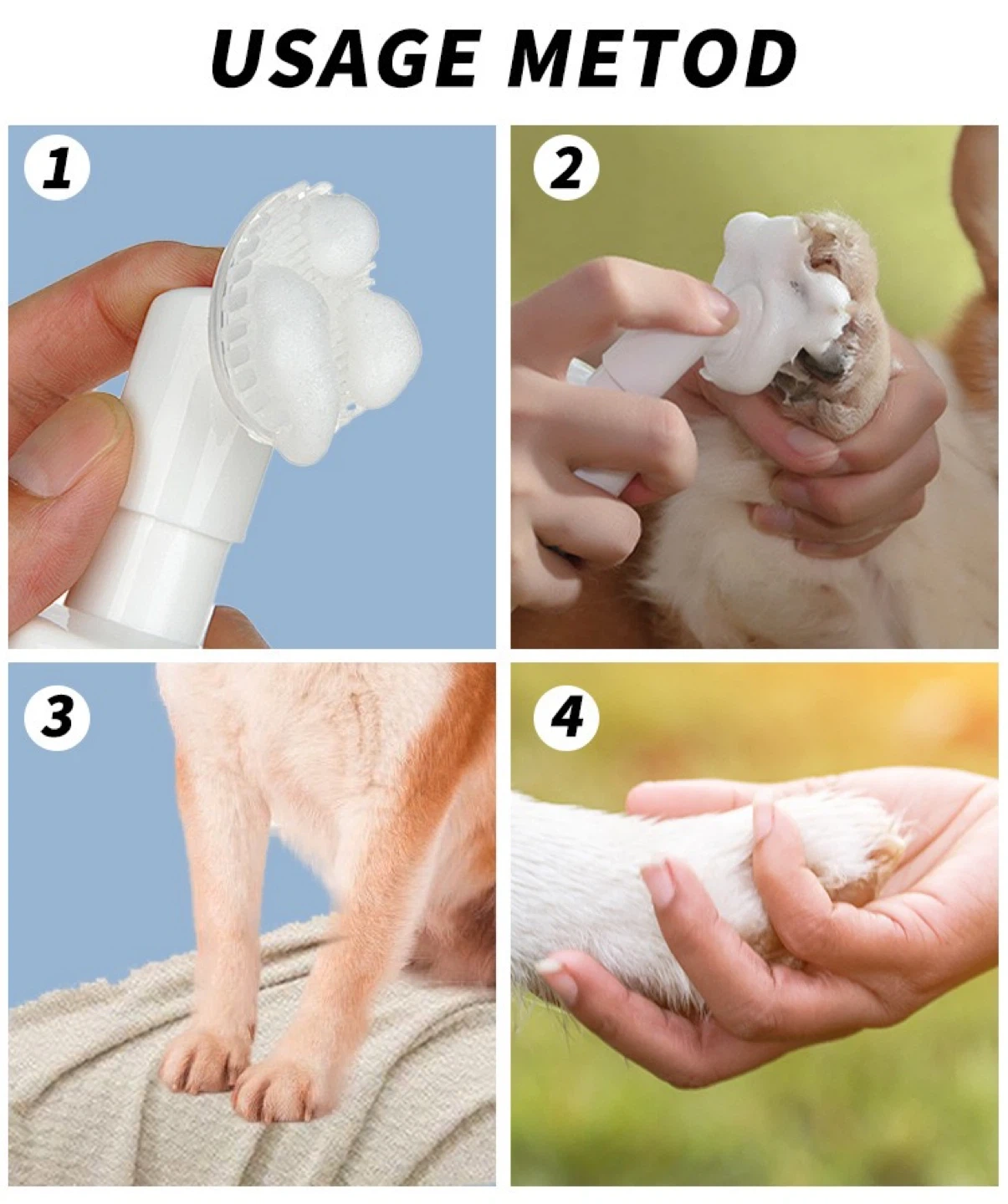 USAGE METOD

1

2

3

4