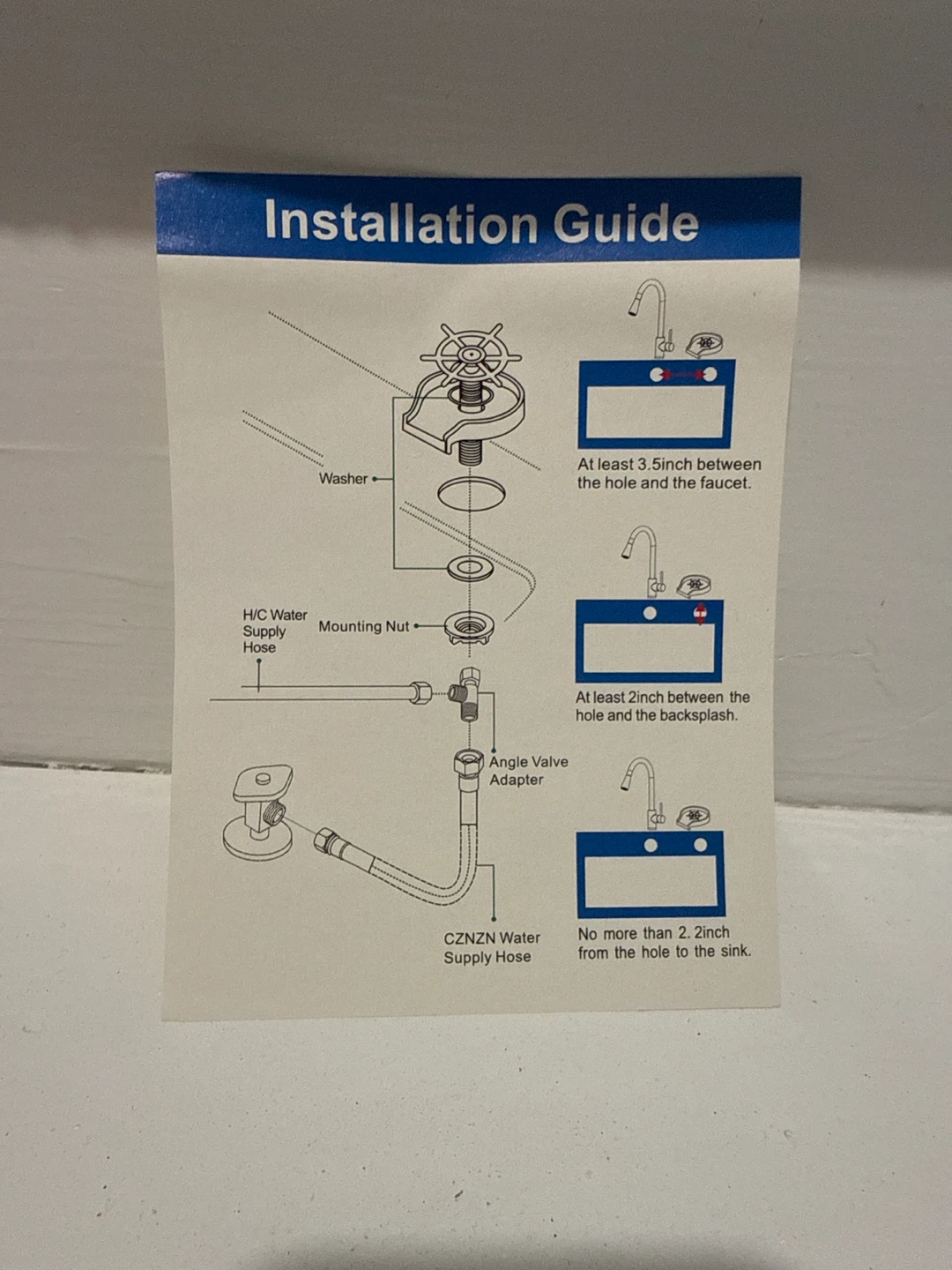 Installation Guide

Washer

H/C Water Supply Hose

Mounting Nut

Angle Valve Adapter

CZNZN Water Supply Hose

At least 3.5inch between the hole and the faucet.

At least 2inch between the hole and the backsplash.

No more than 2. 2inch from the hole to the sink.